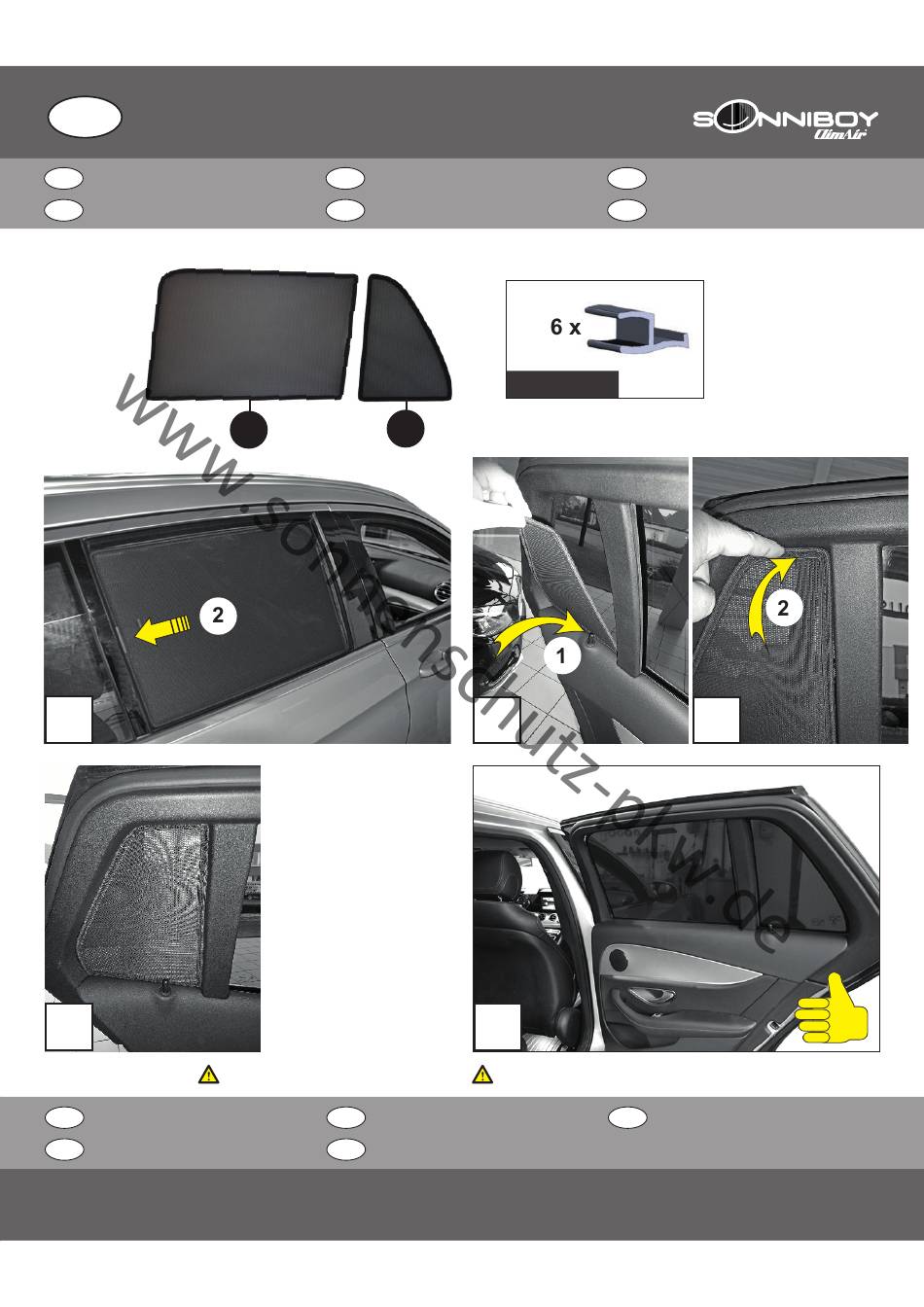 SONNIBOY ClimAir

6 x

www.sonnenschutz-pkw.de

2

1

2