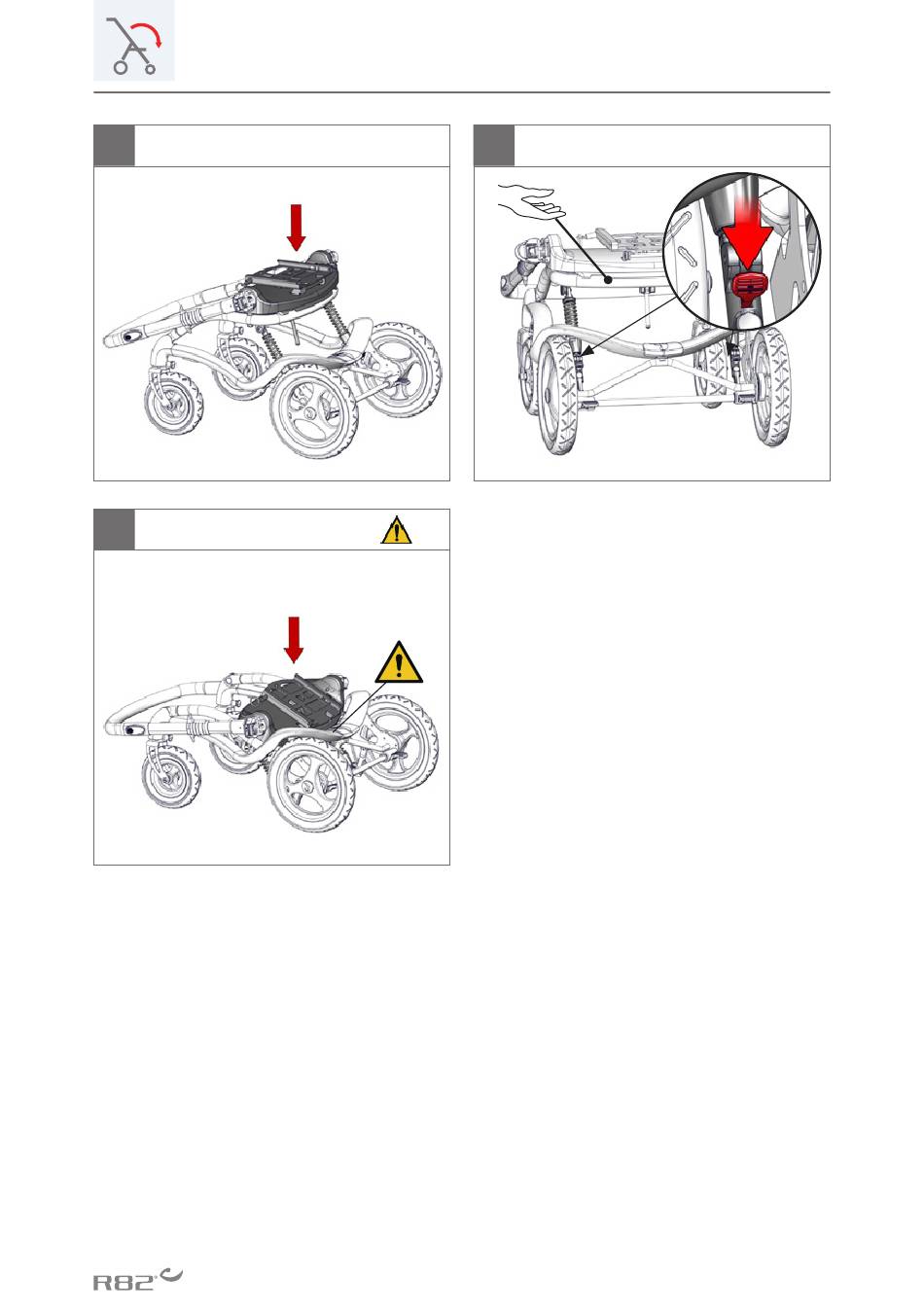 R82