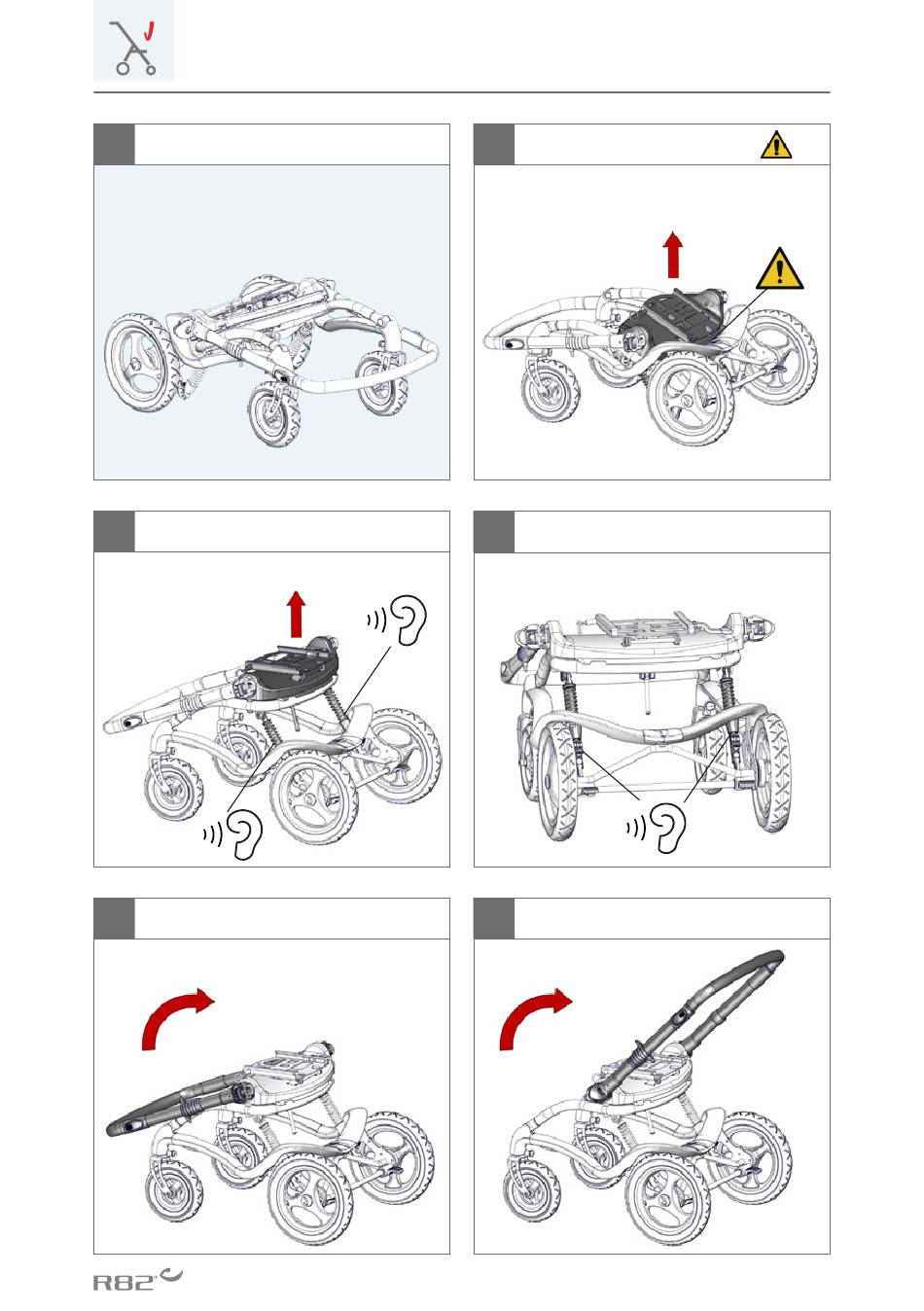 R82