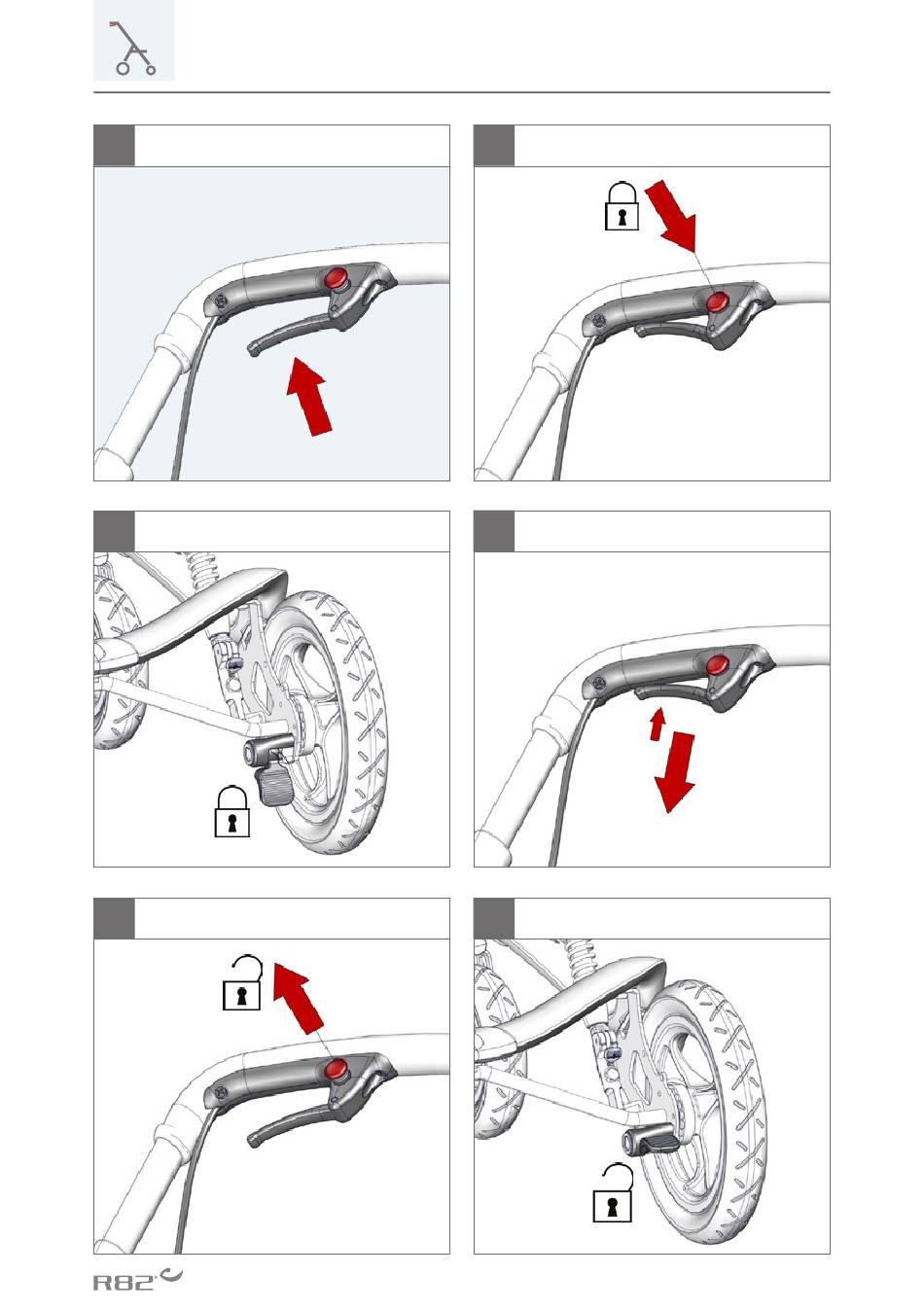 R82