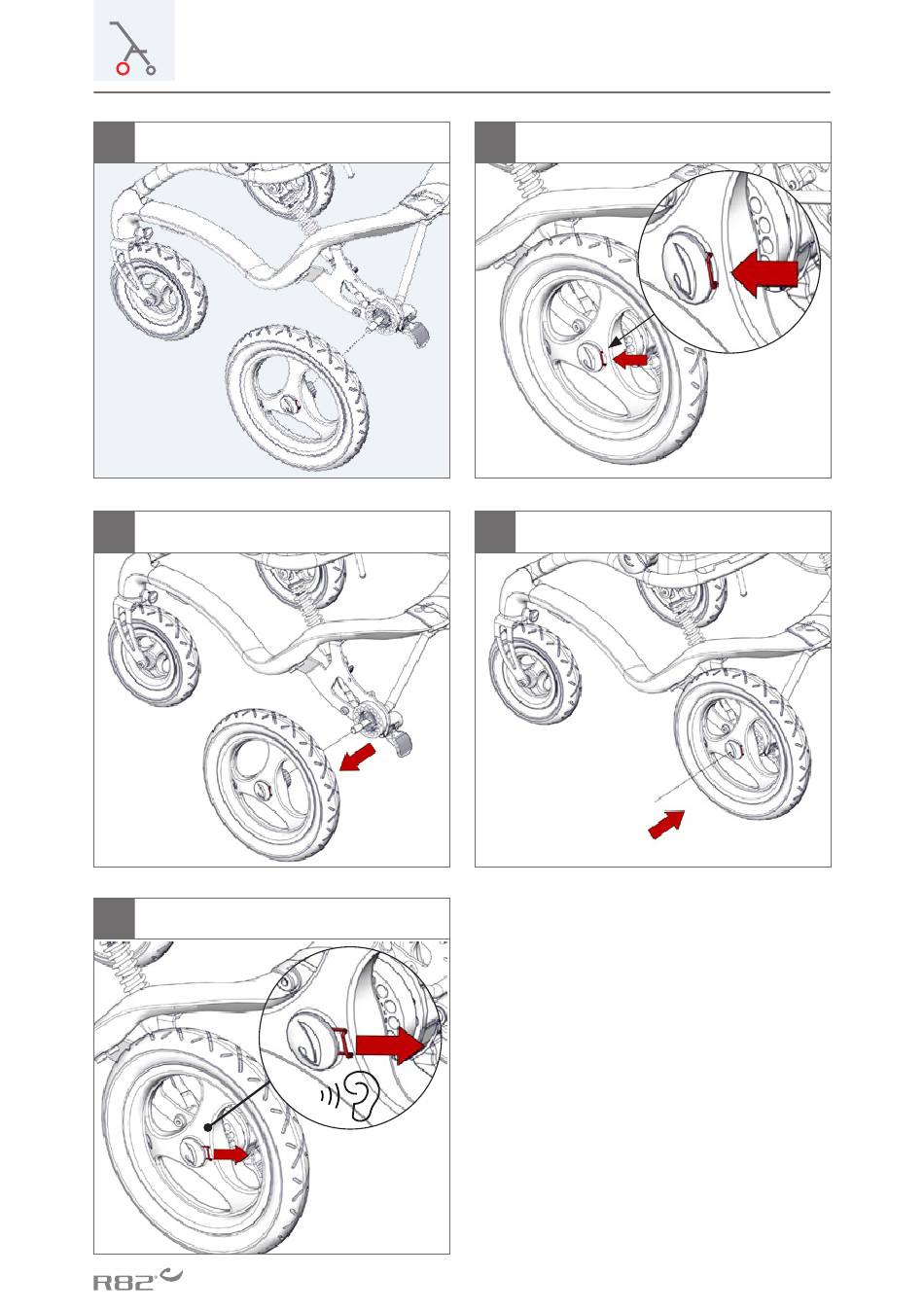 R82