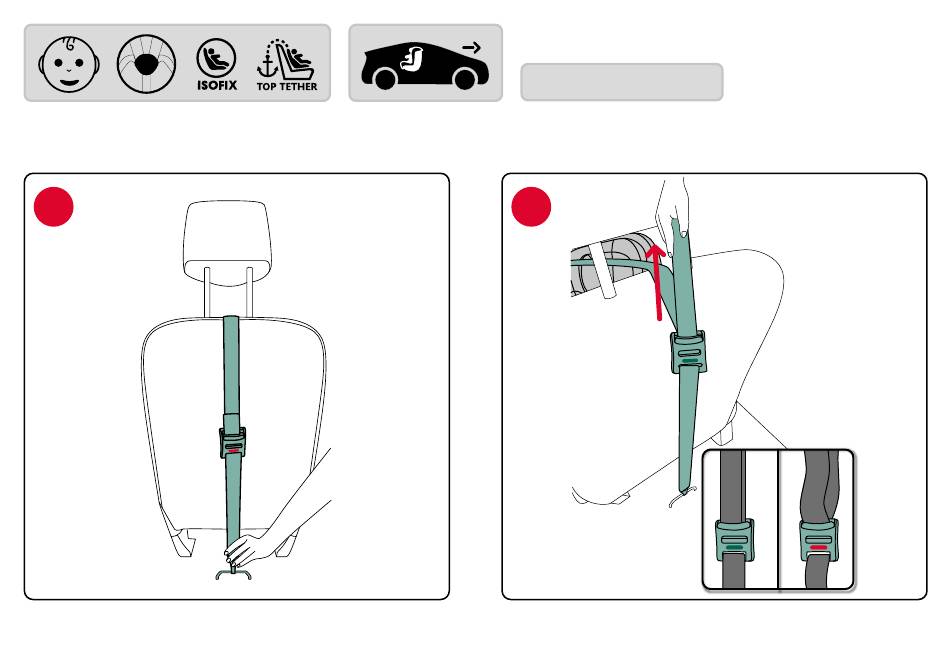 ISOFIX
TOP TETHER