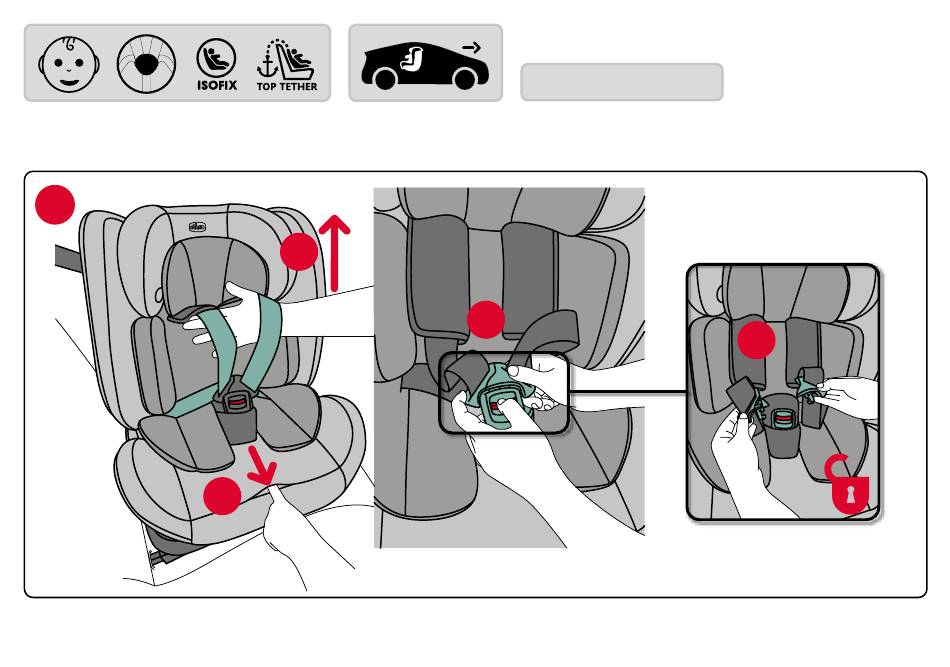 ISOFIX
TOP TETHER