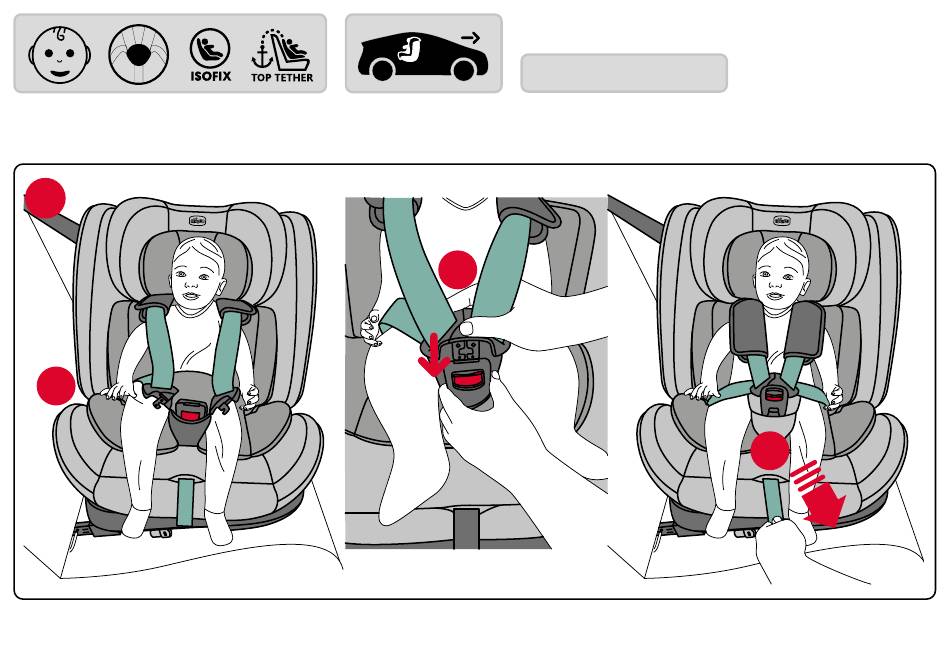 ISOFIX
TOP TETHER