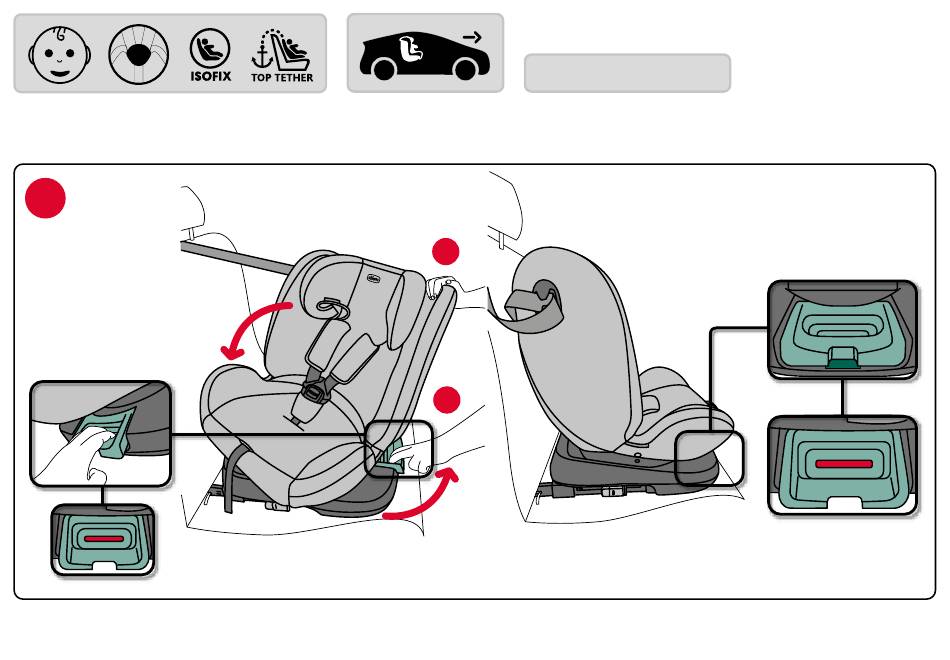 ISOFIX
TOP TETHER