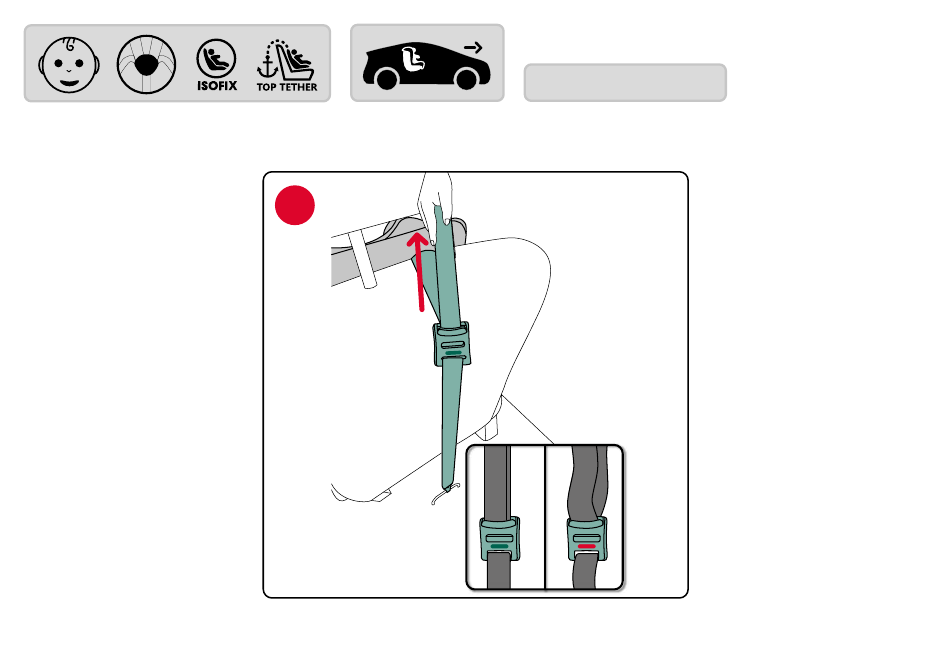 ISOFIX
TOP TETHER