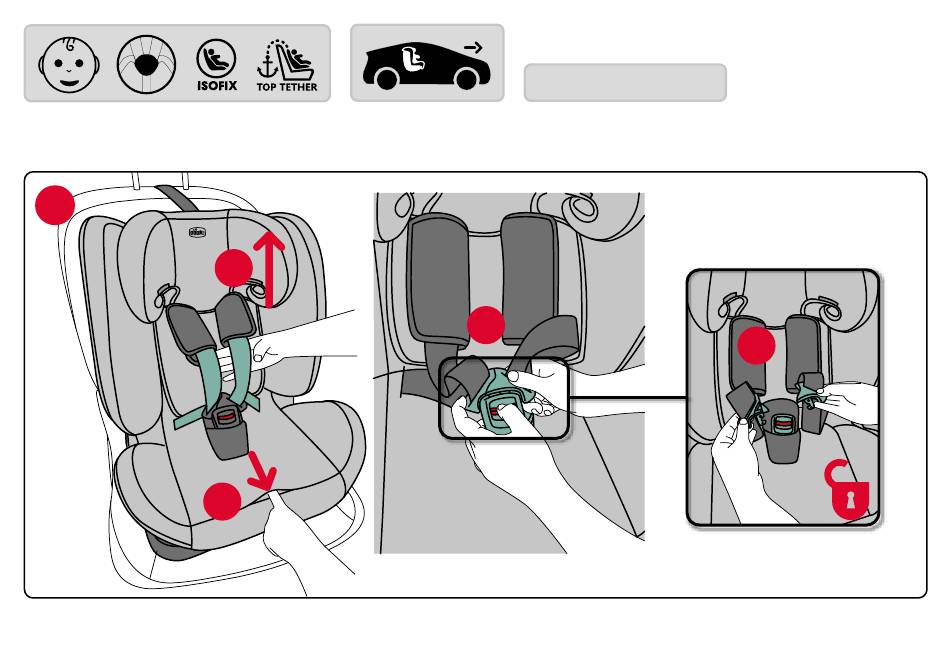 ISOFIX
TOP TETHER