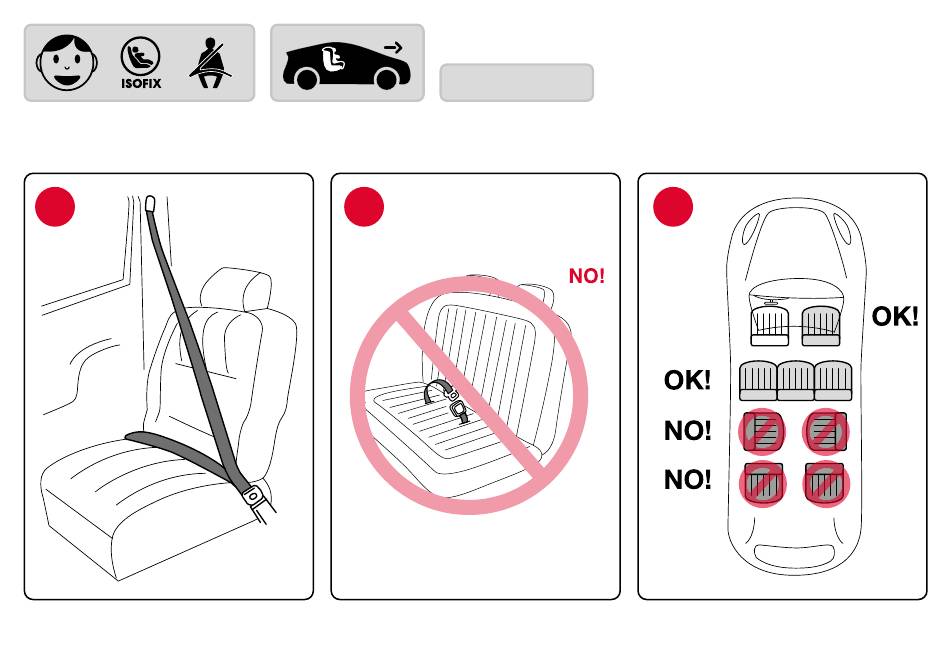 ISOFIX

NO!

OK!

OK!

NO!

NO!