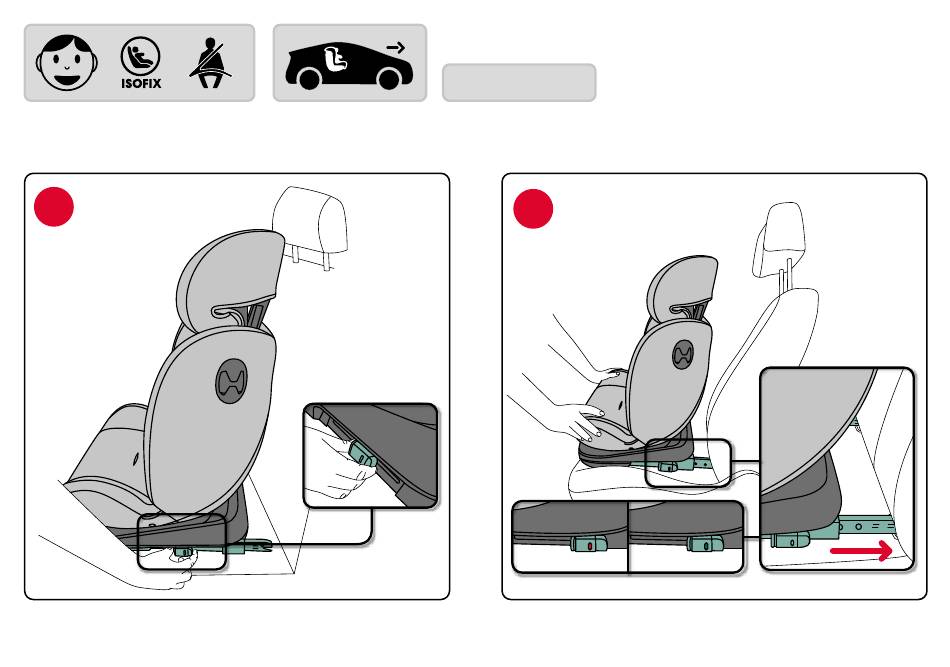 ISOFIX