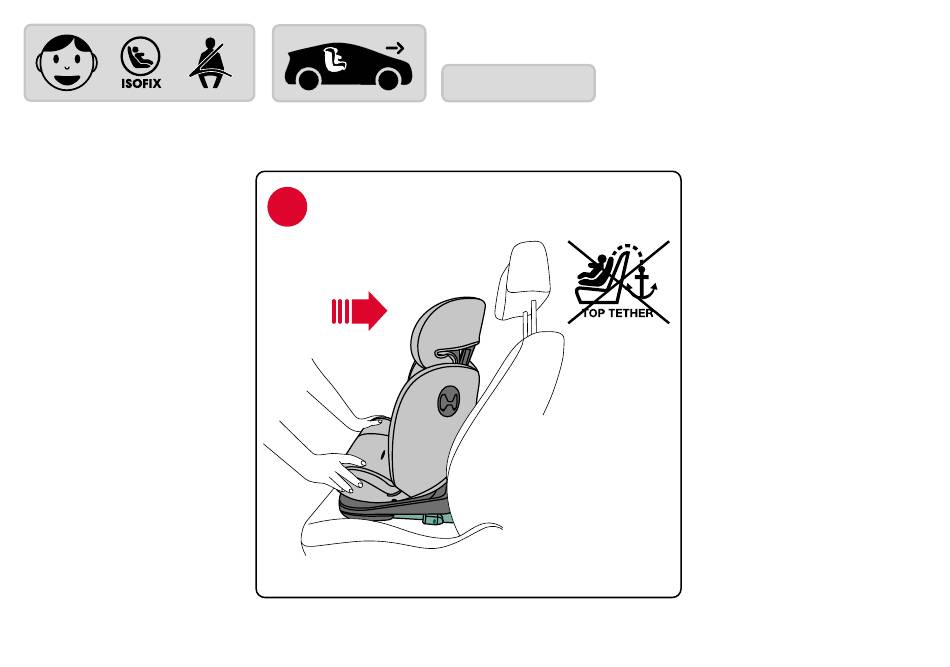 ISOFIX

TOP TETHER