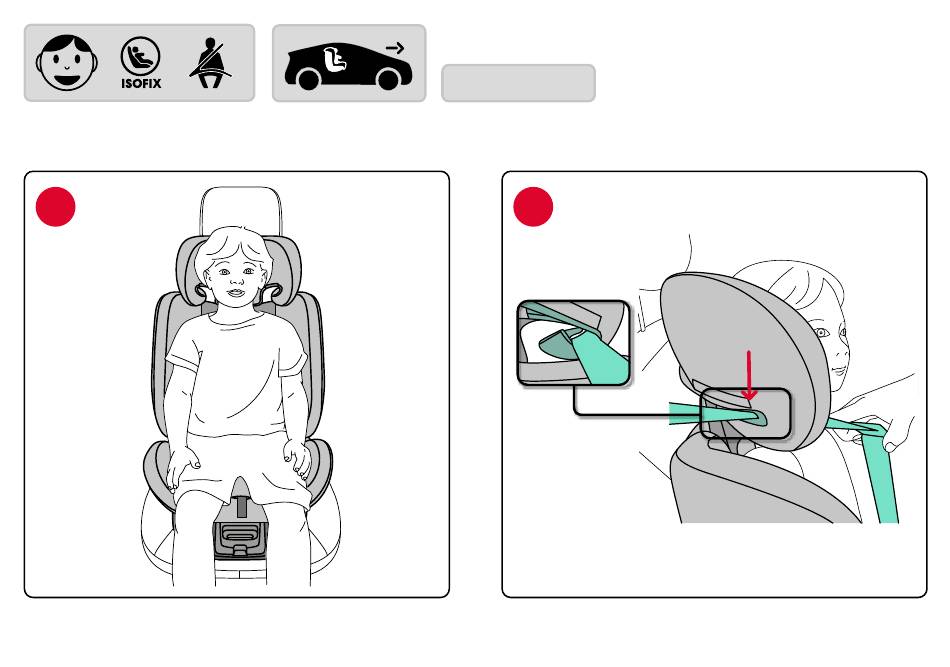 ISOFIX