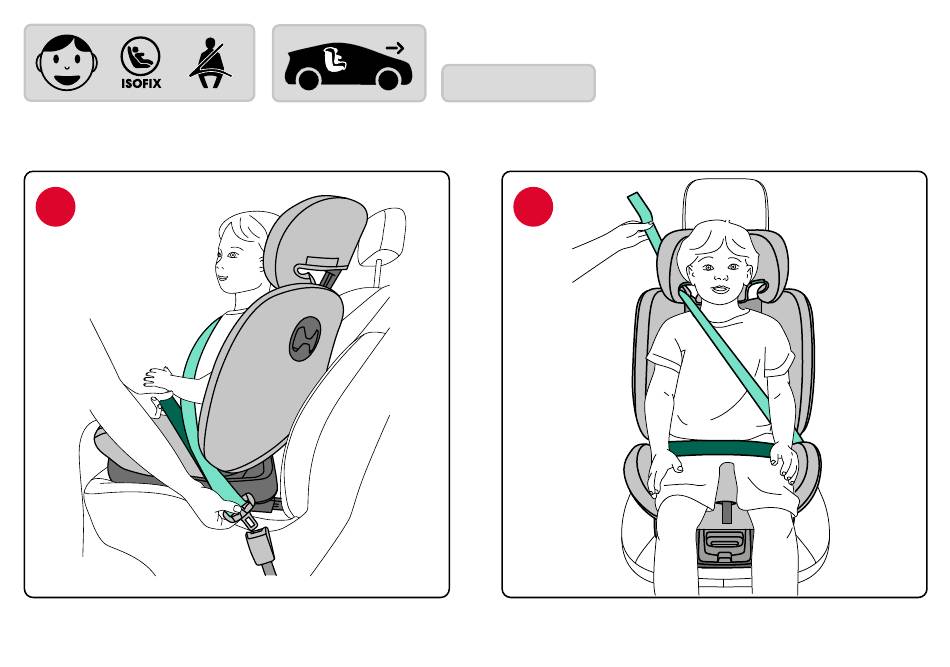 ISOFIX