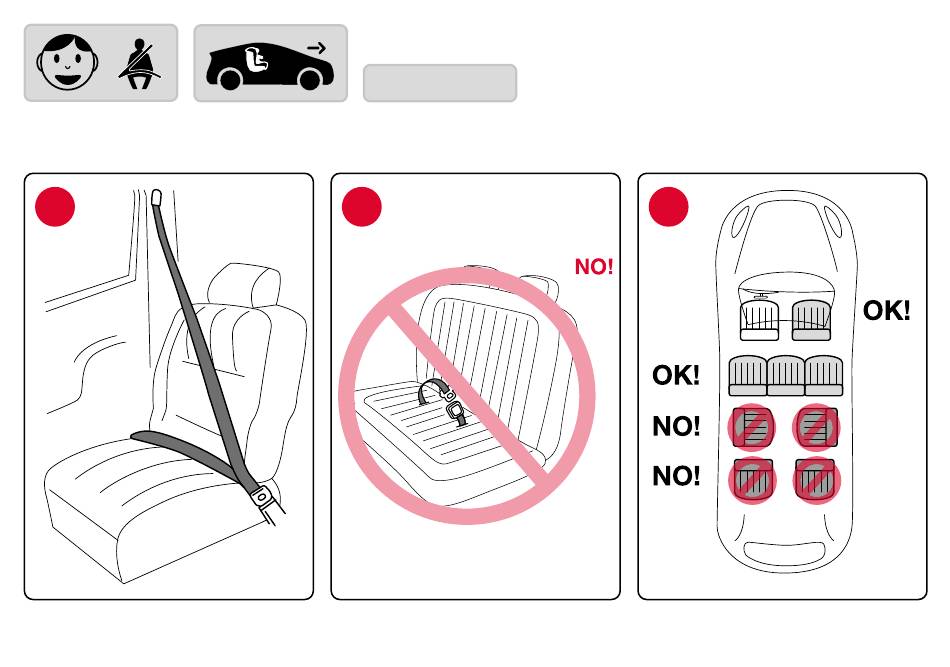 NO!

OK!

OK!

NO!

NO!