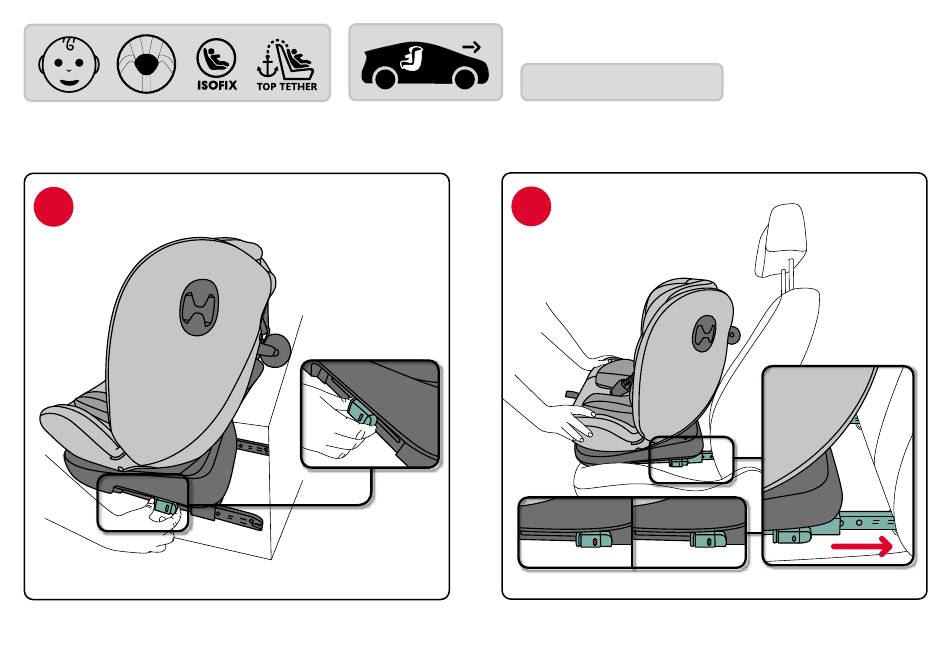 ISOFIX
TOP TETHER