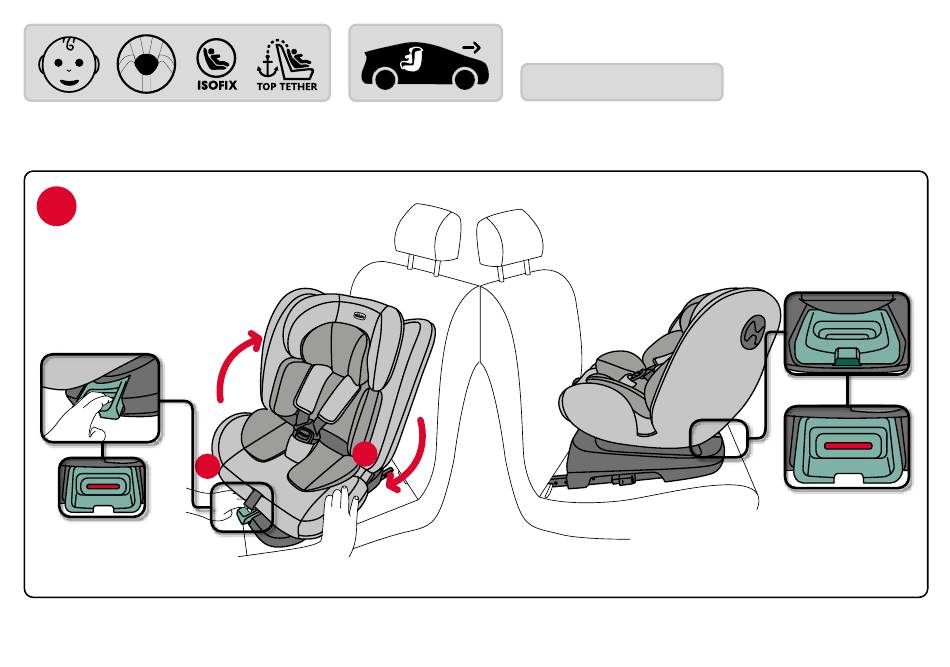 ISOFIX
TOP TETHER