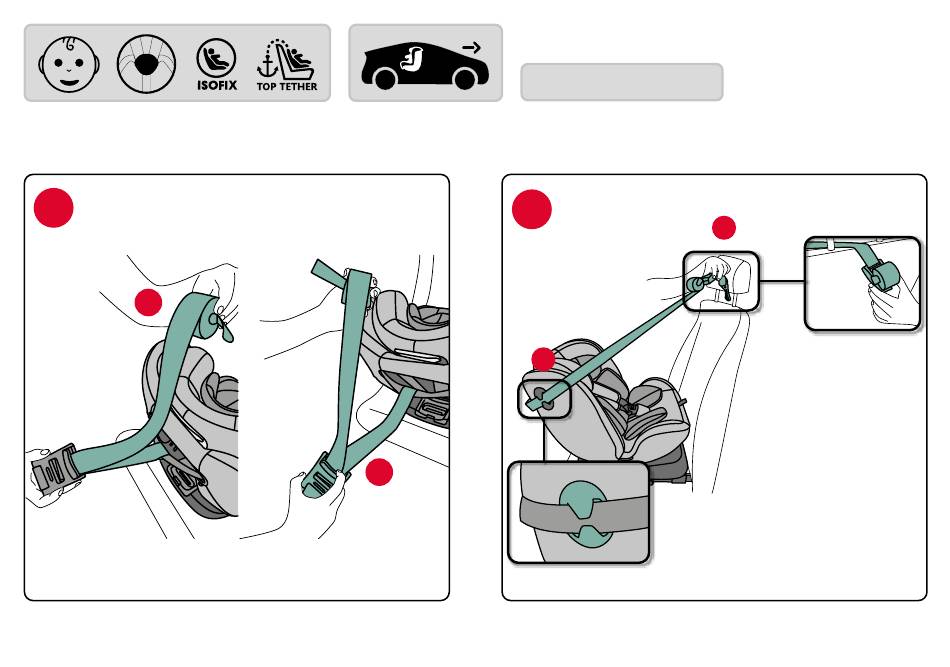 ISOFIX
TOP TETHER