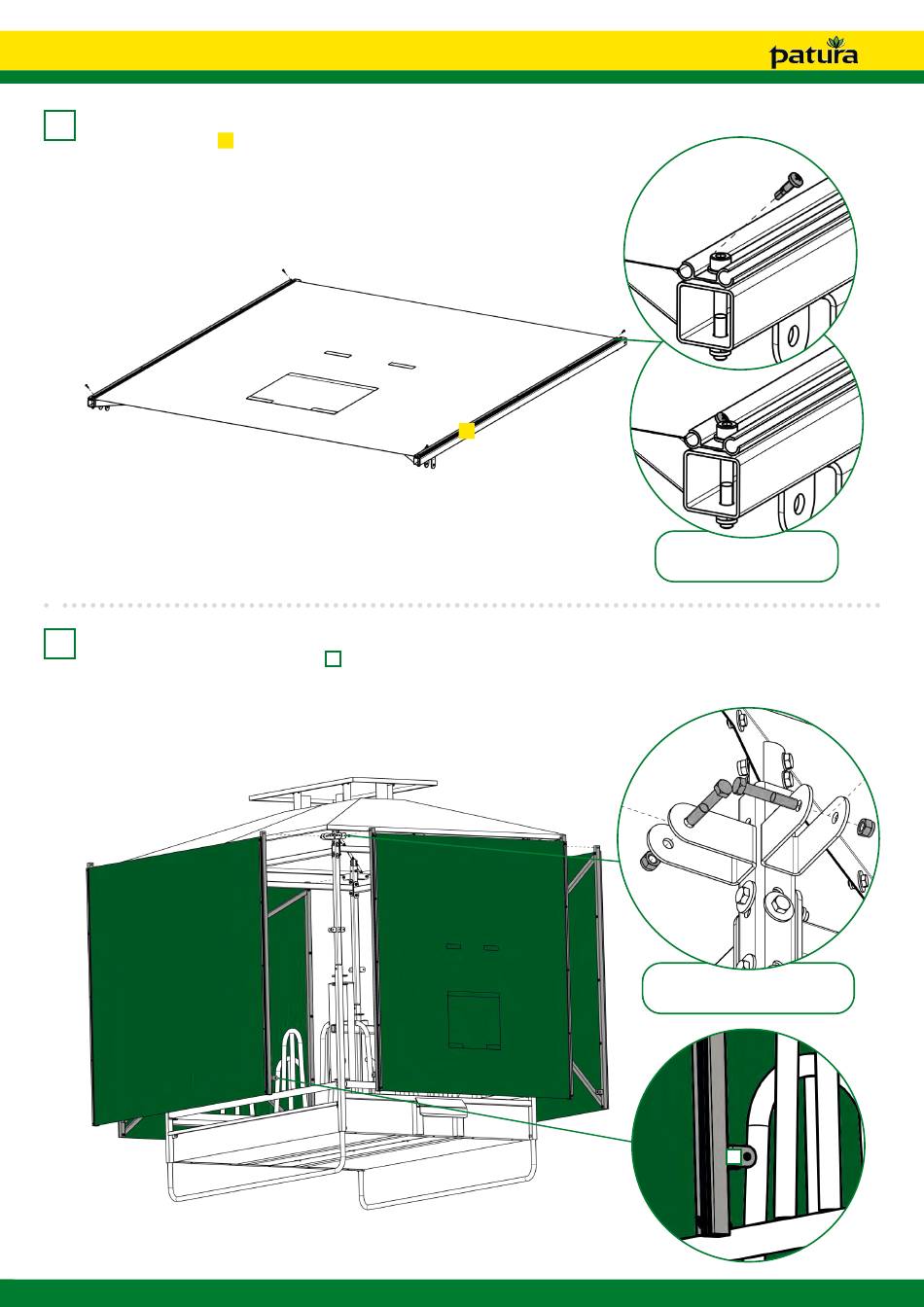 patura