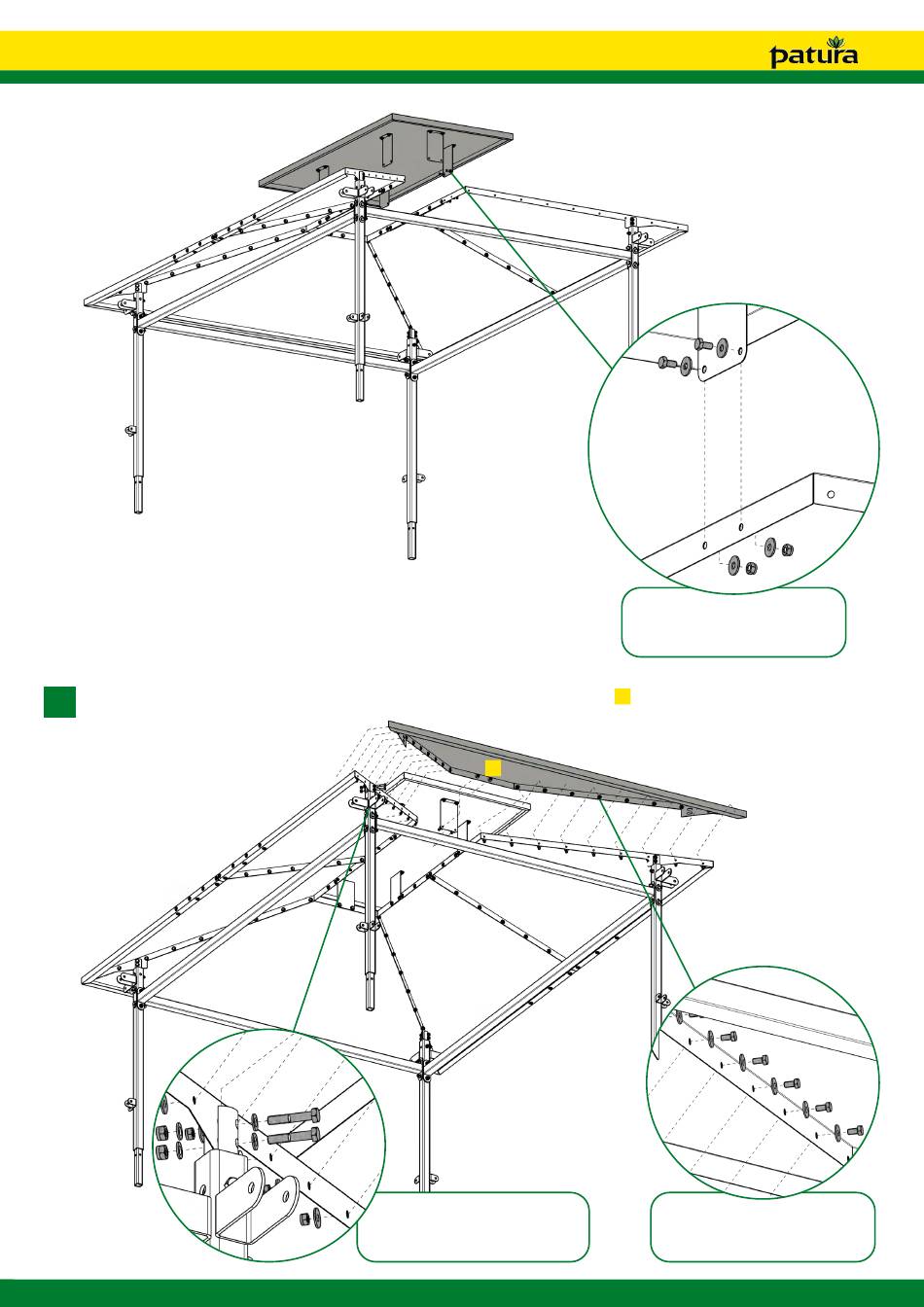 patura