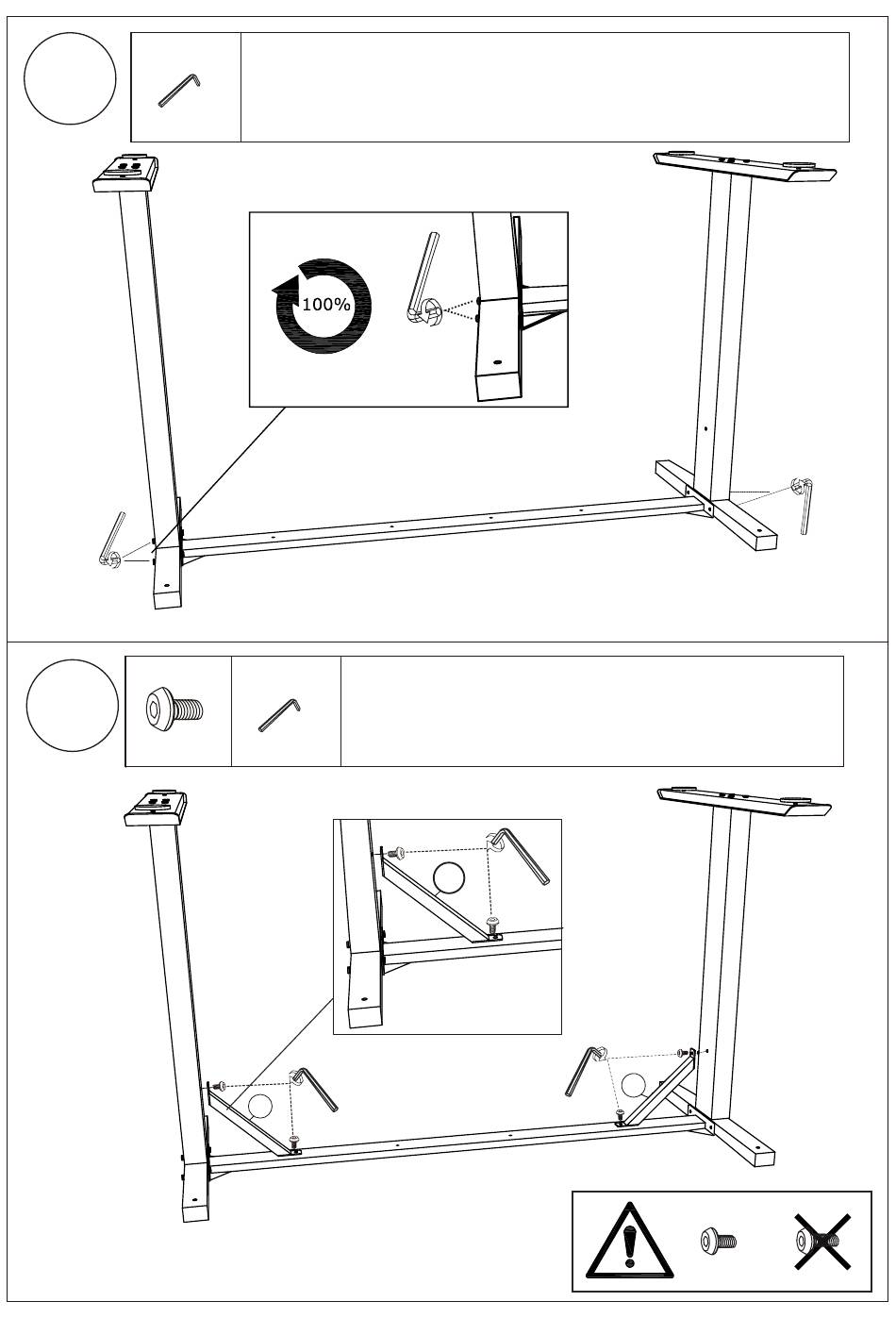 100%