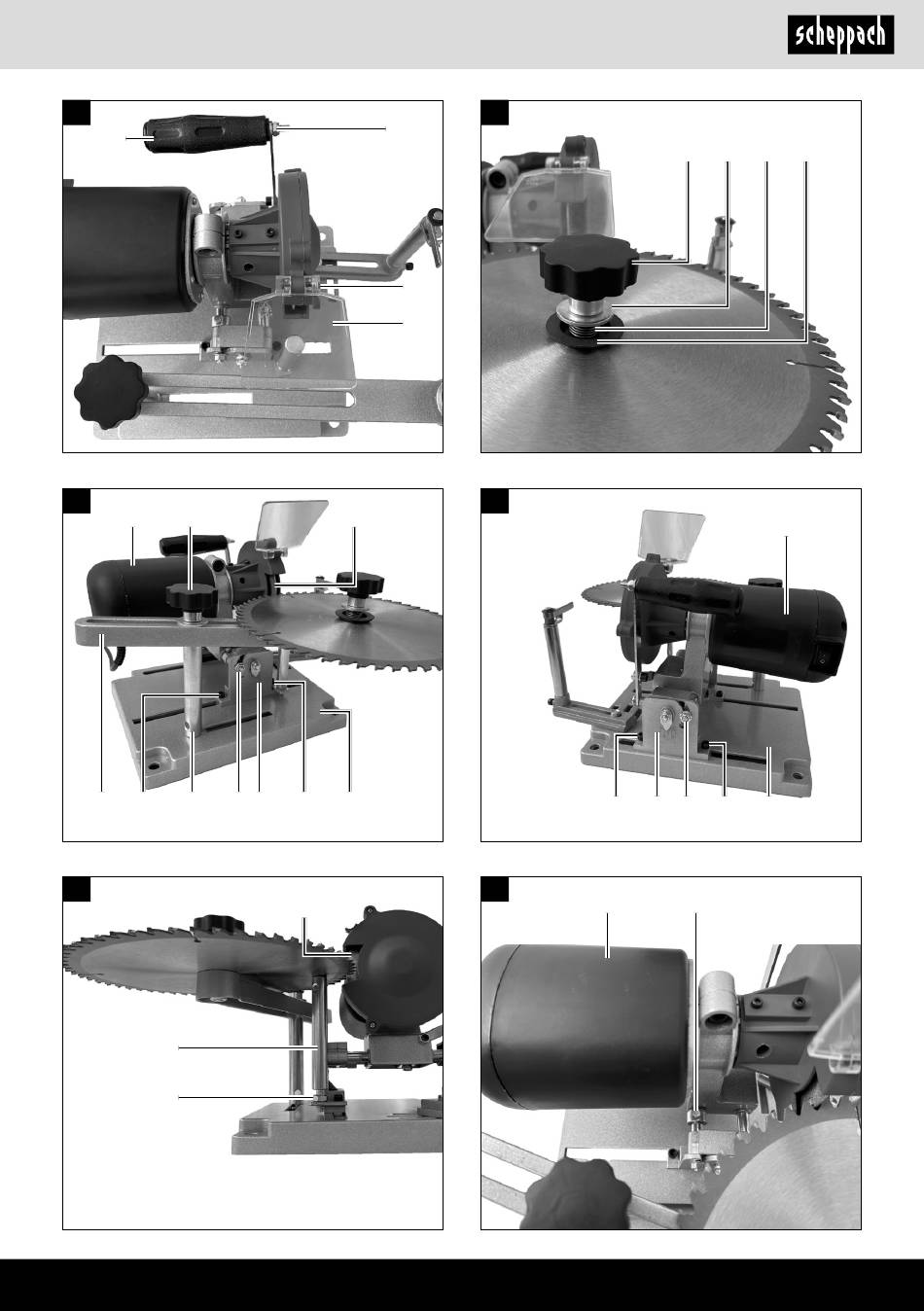 scheppach