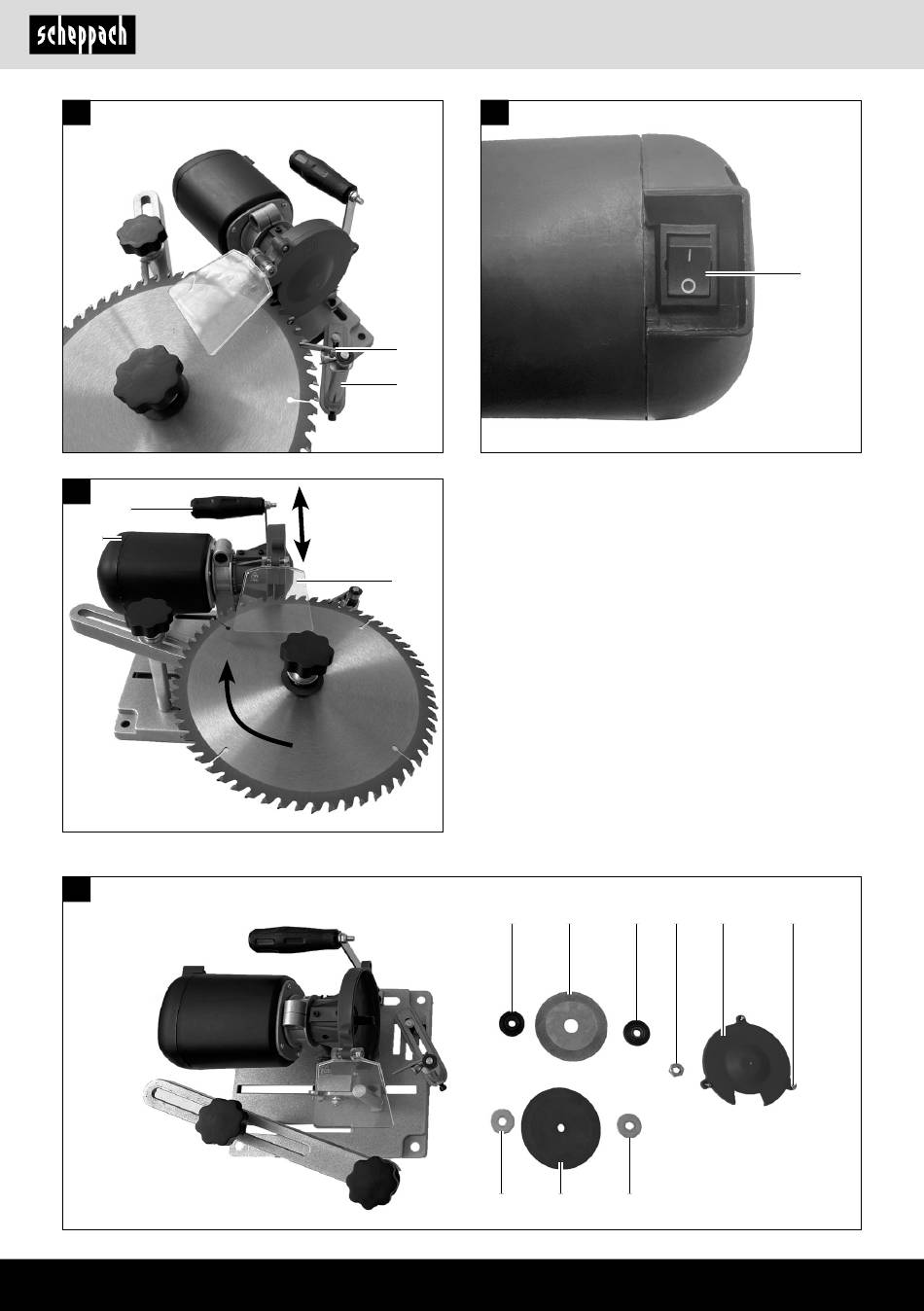 scheppach