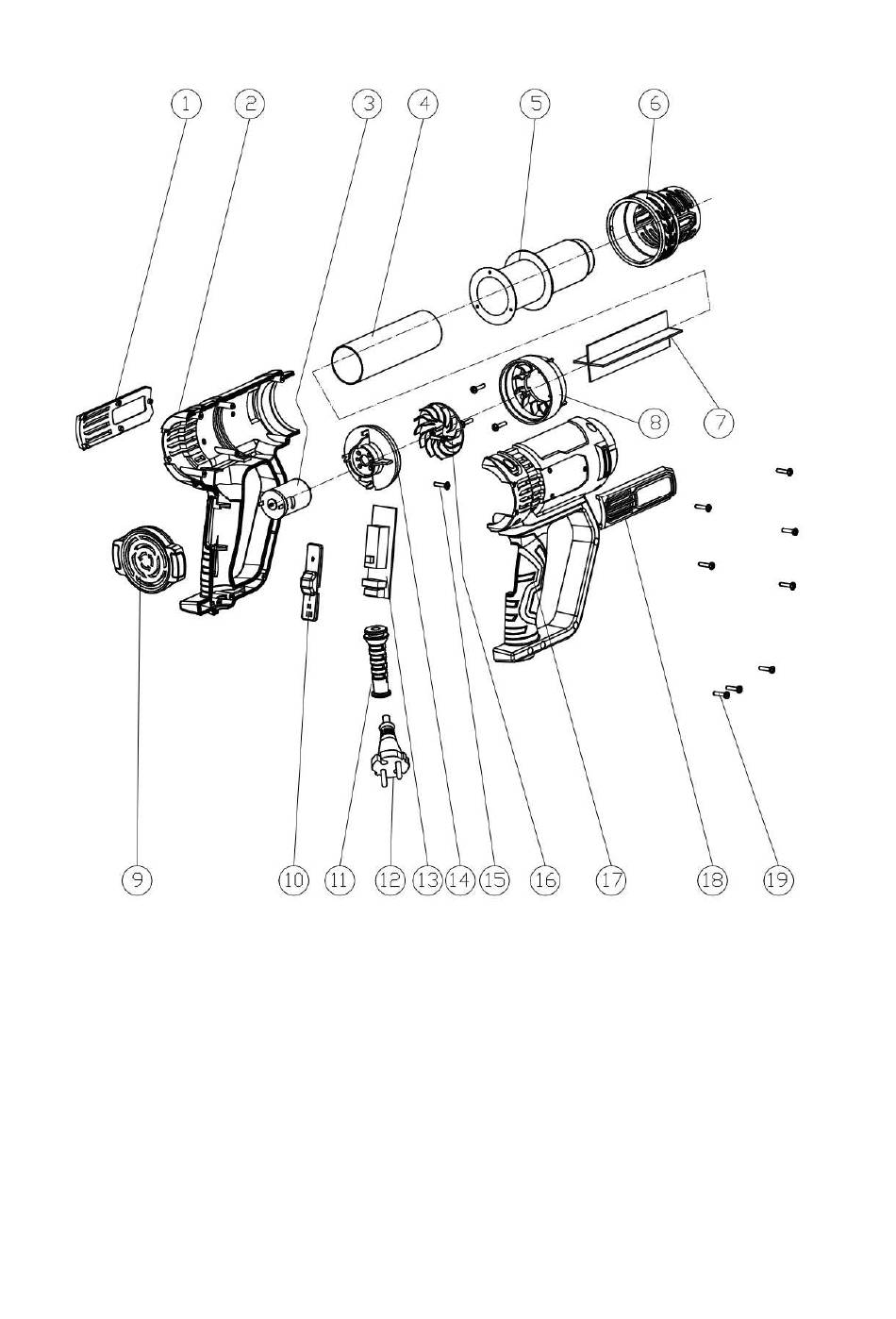 1 2 3 4 5 6

8 7

9 10 11 12 13 14 15 16 17 18 19