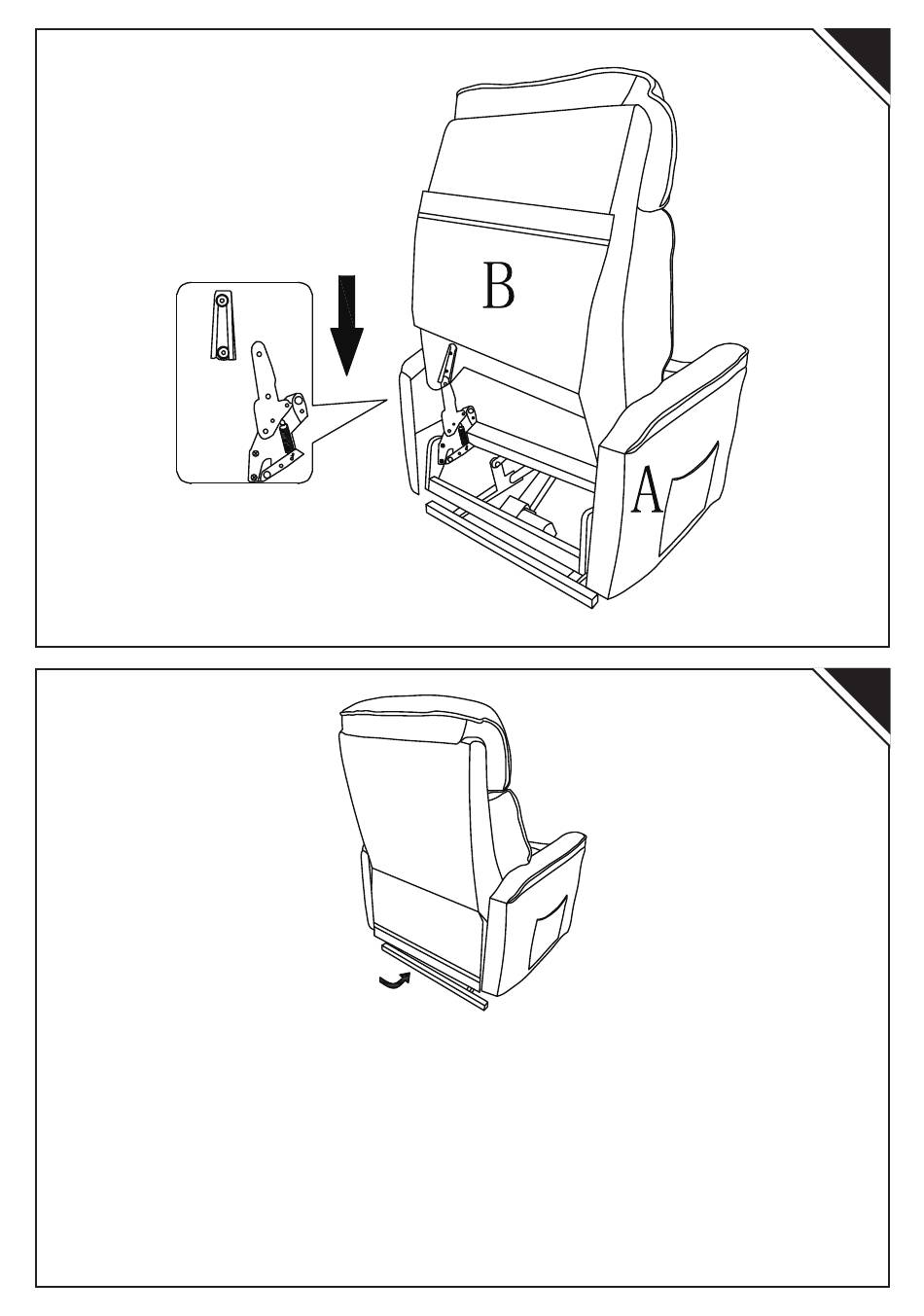 B

A