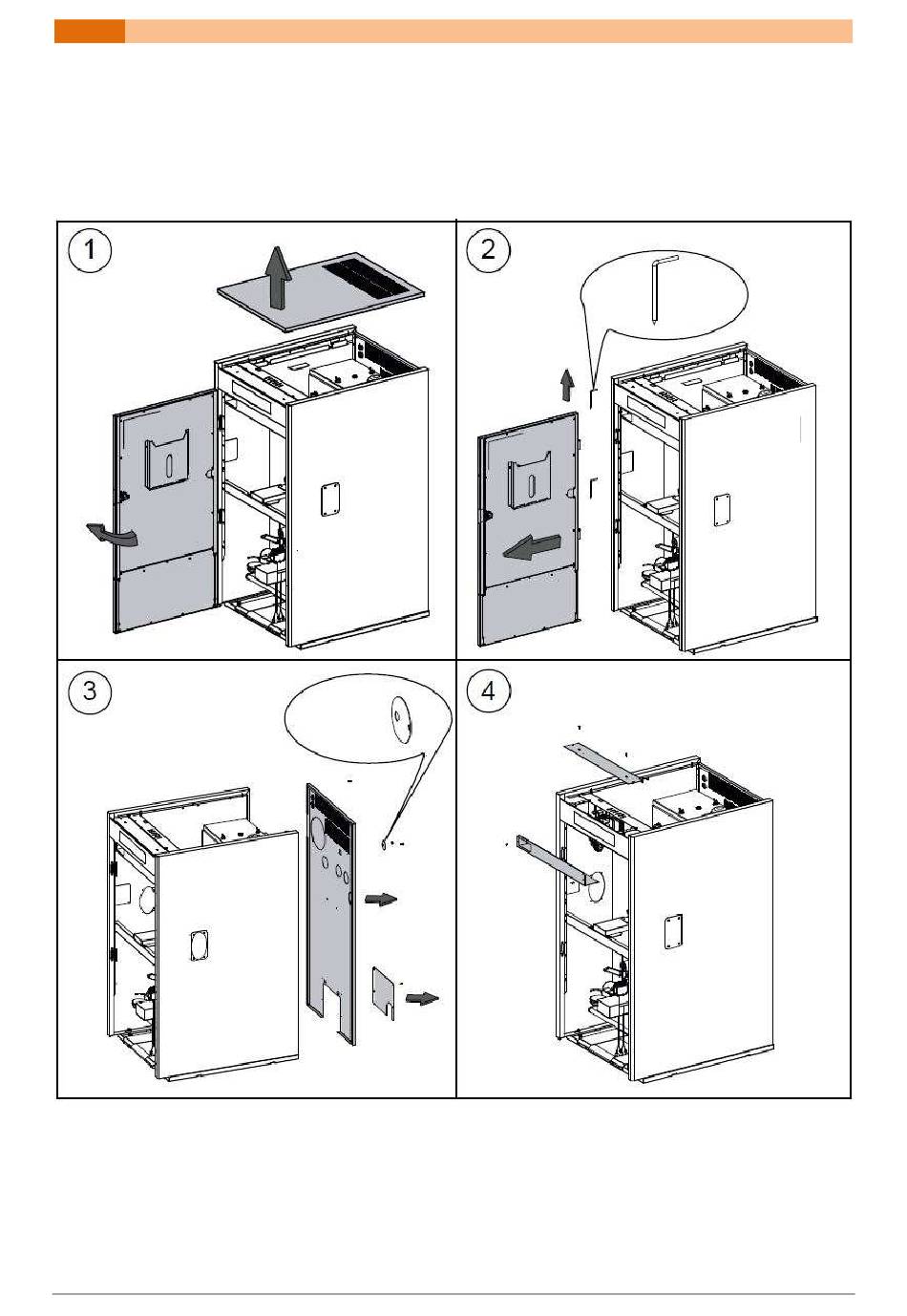 1

2

3

4