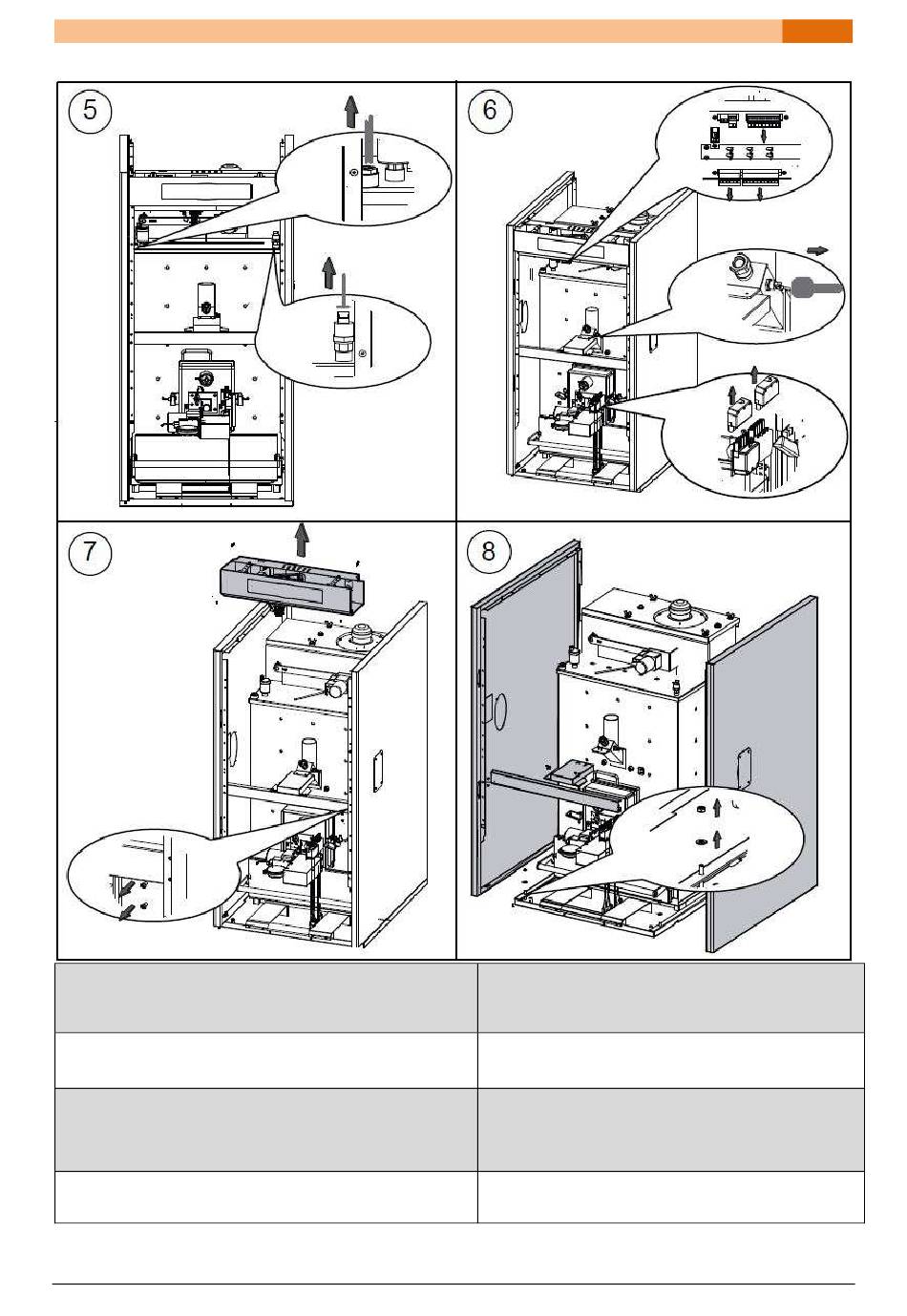 5

6

7

8