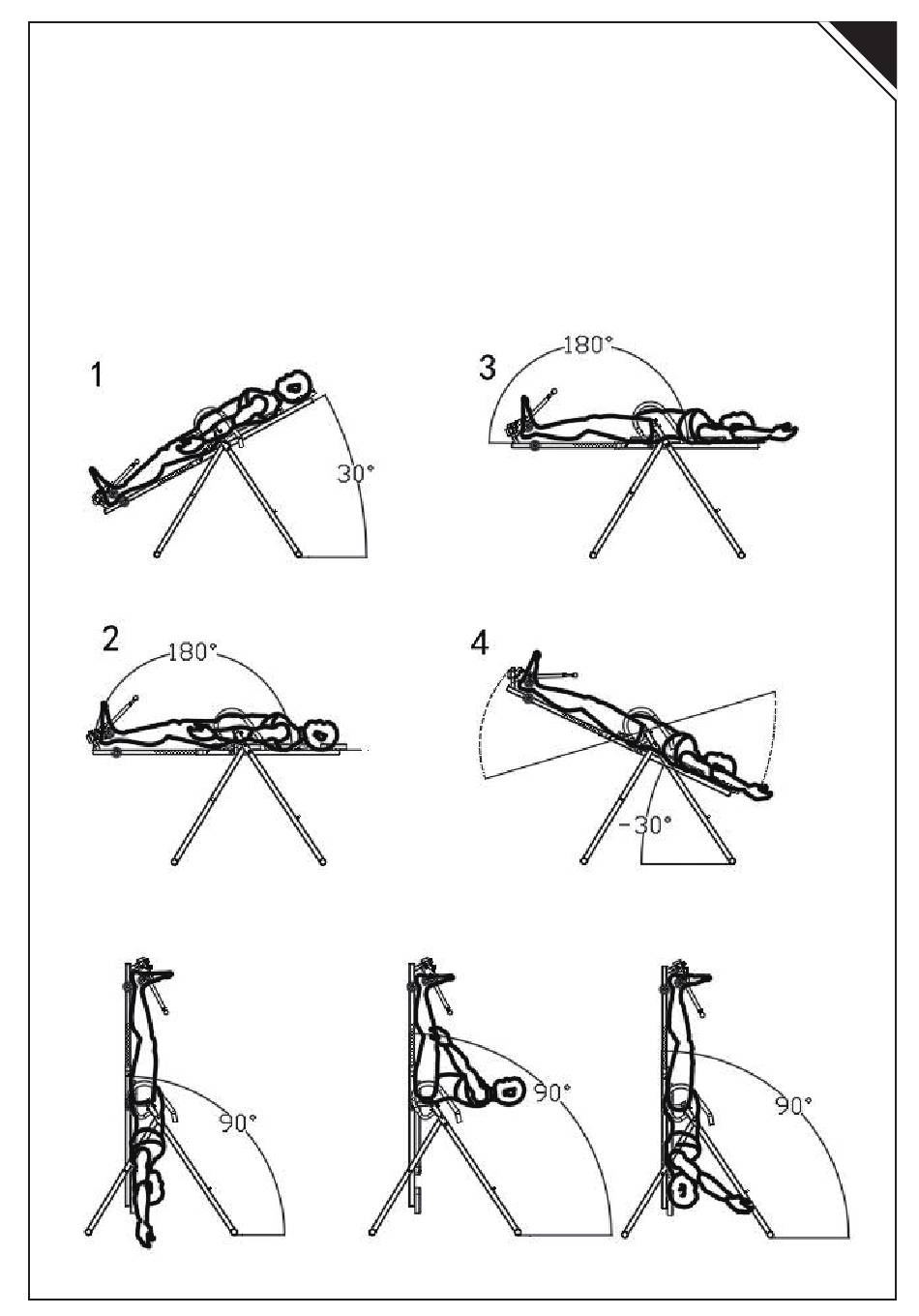 1

30°

3

180°

2

180°

4

-30°

90°

90°

90°