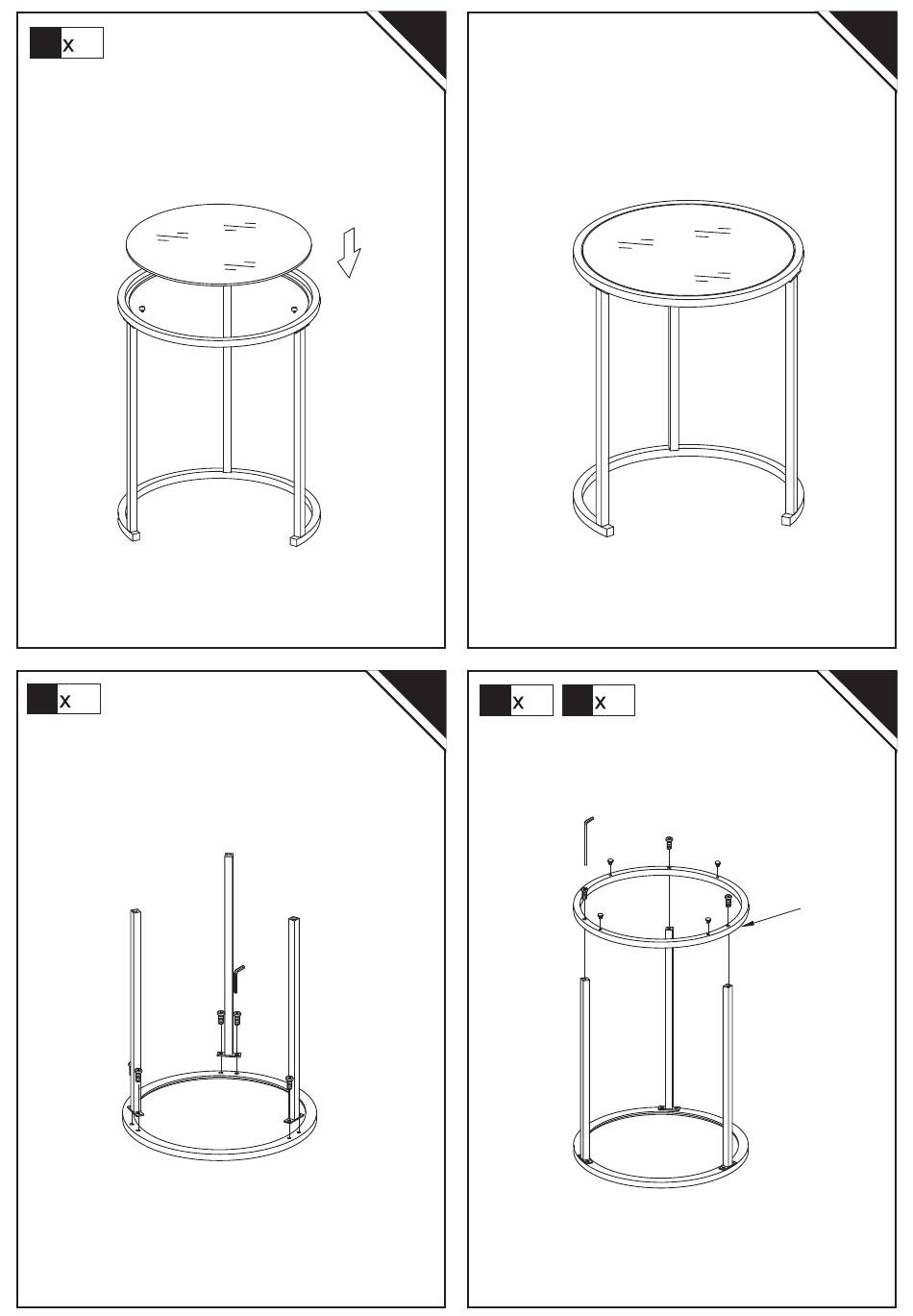 x

x

x x