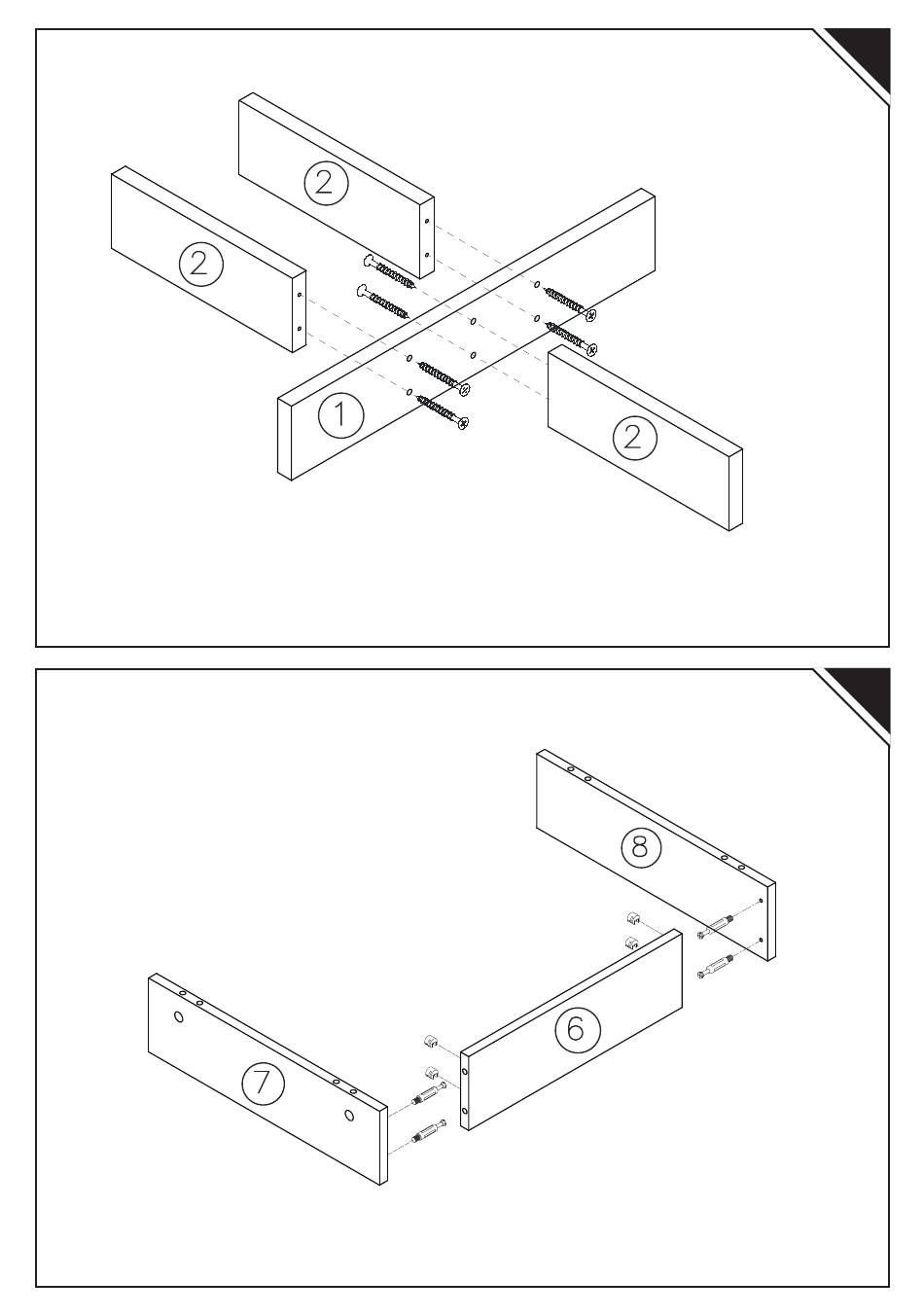 2
2
1
2

8
6
7