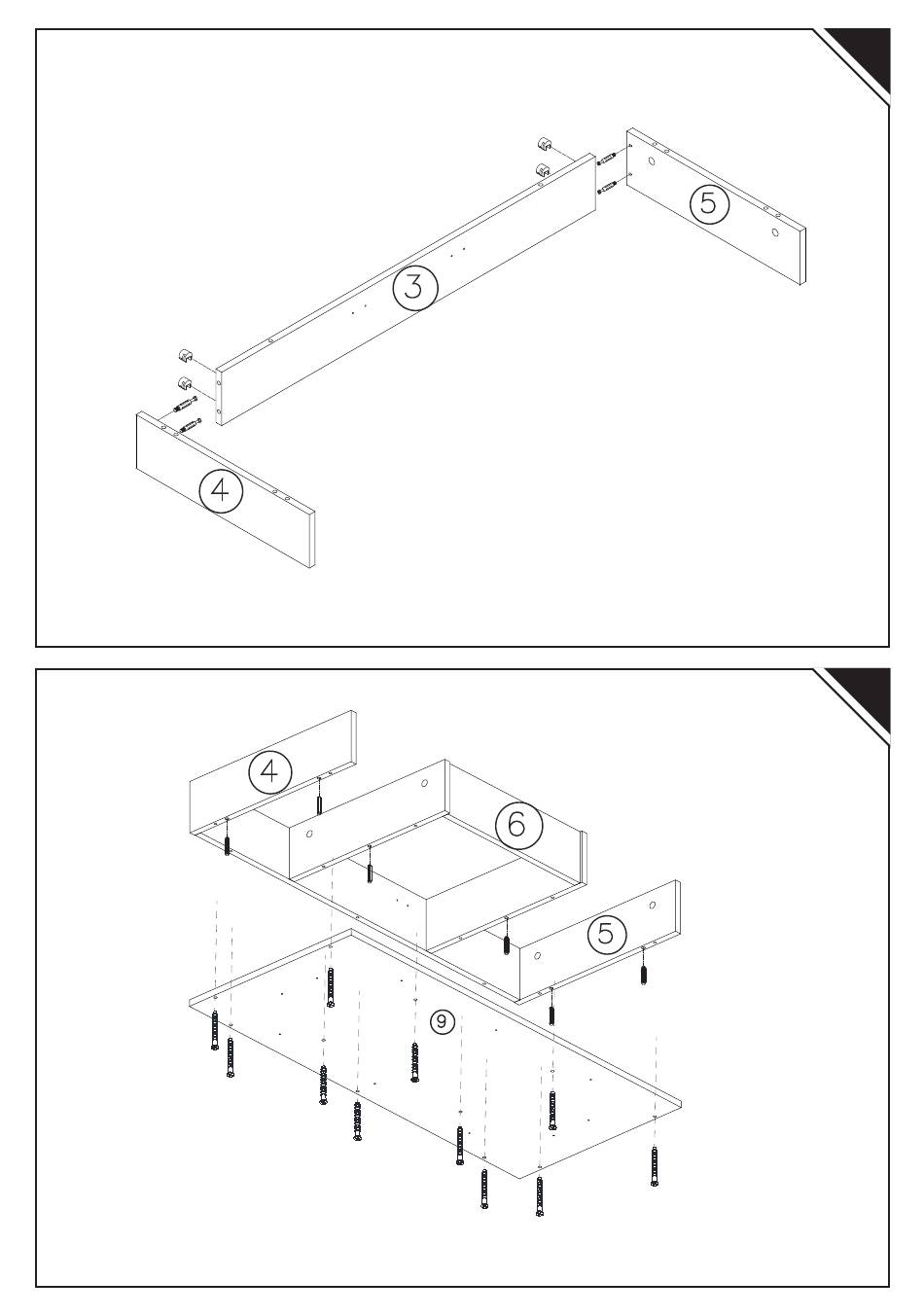 5

3

4

4

6

5

9