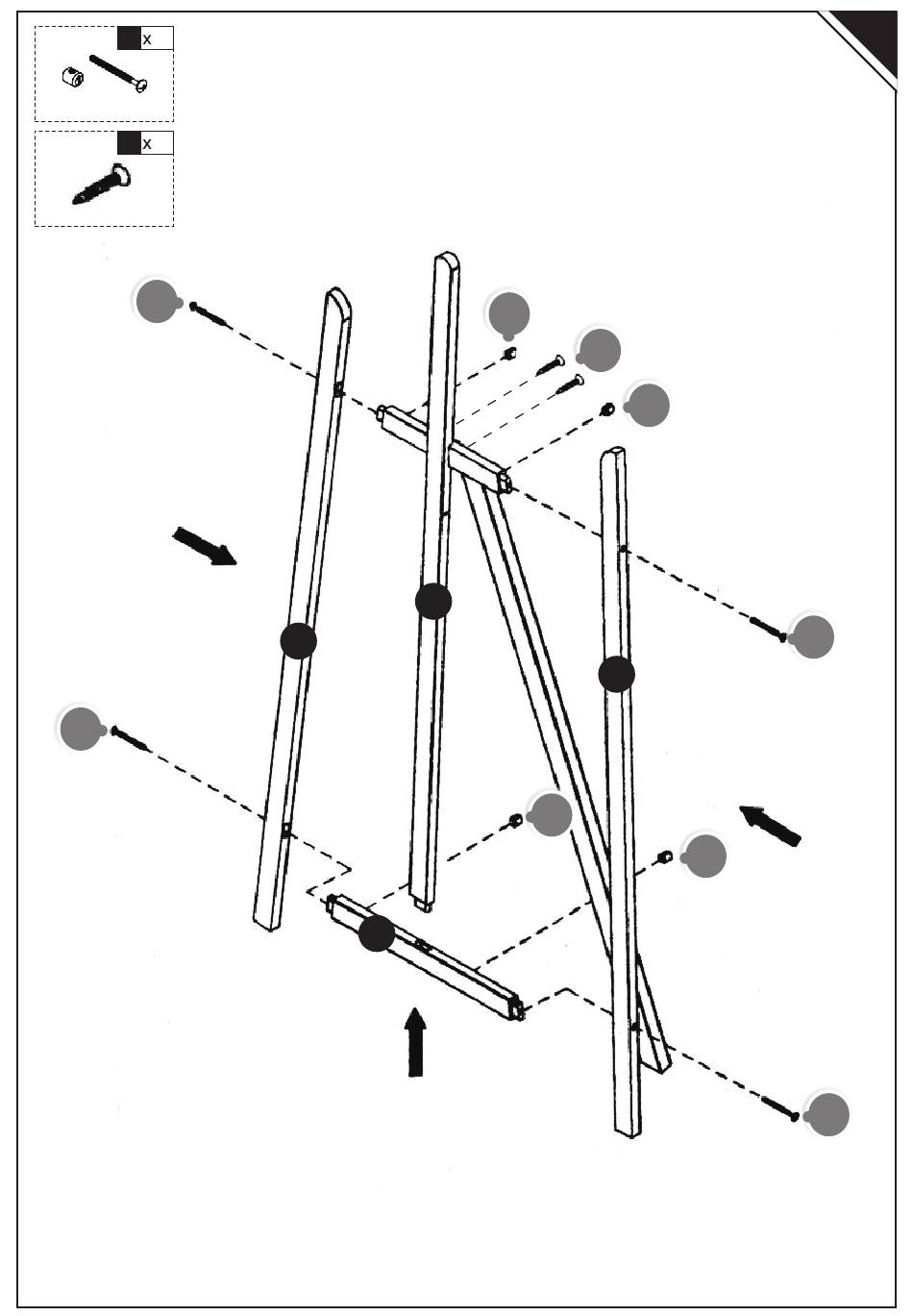 x

x