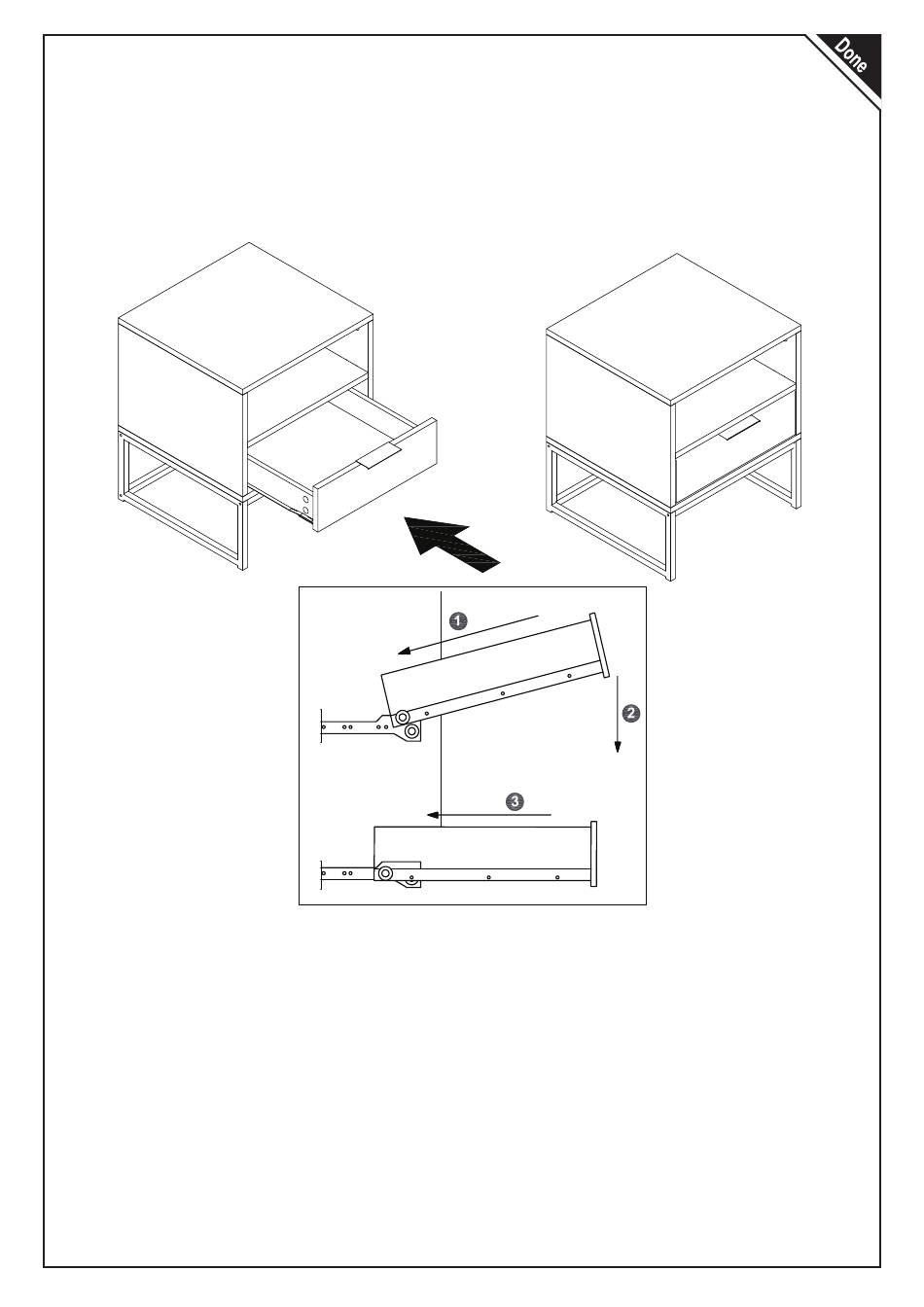 Done

1

2

3