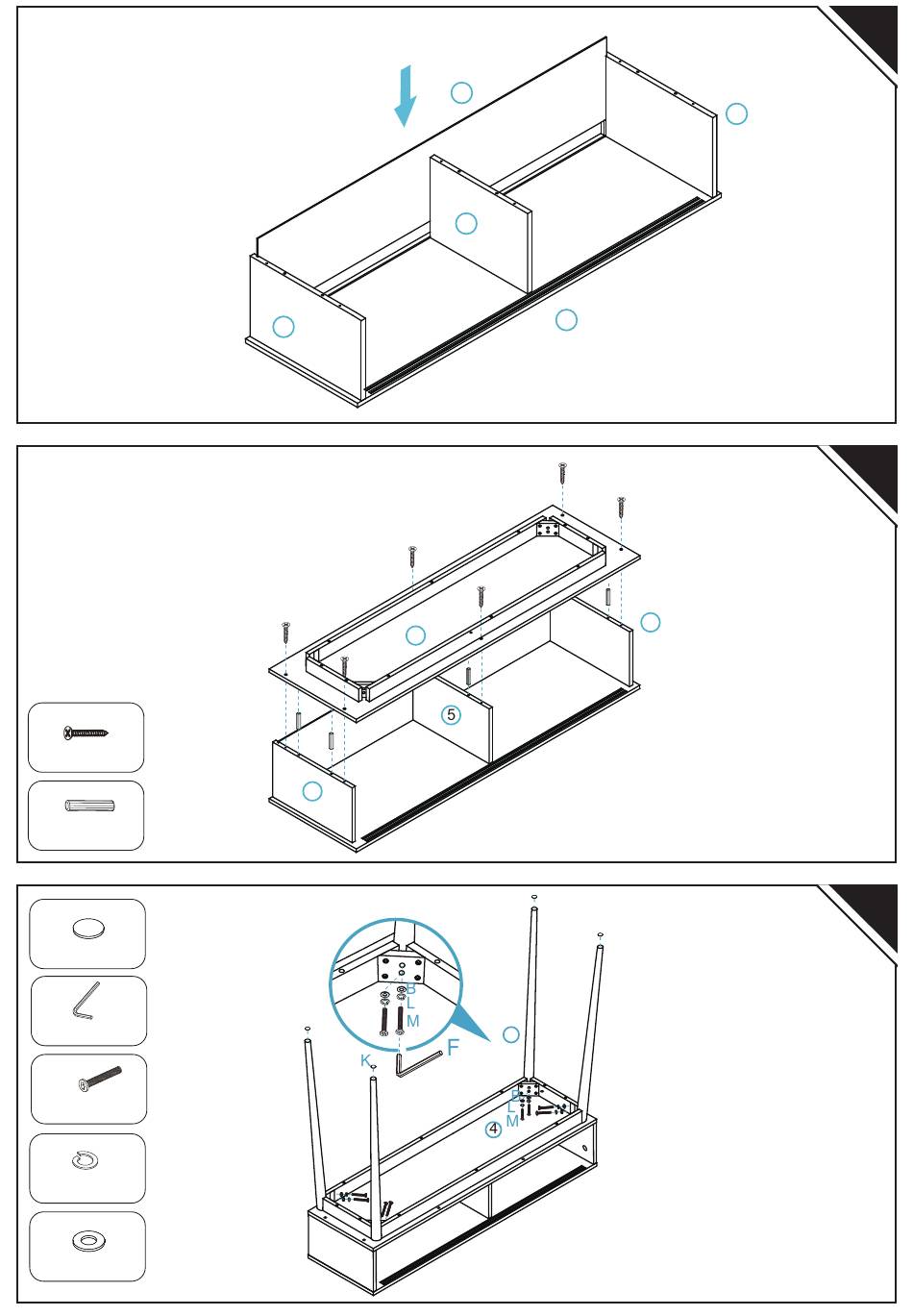 5

B
L
M
F
K
B
L
M
4