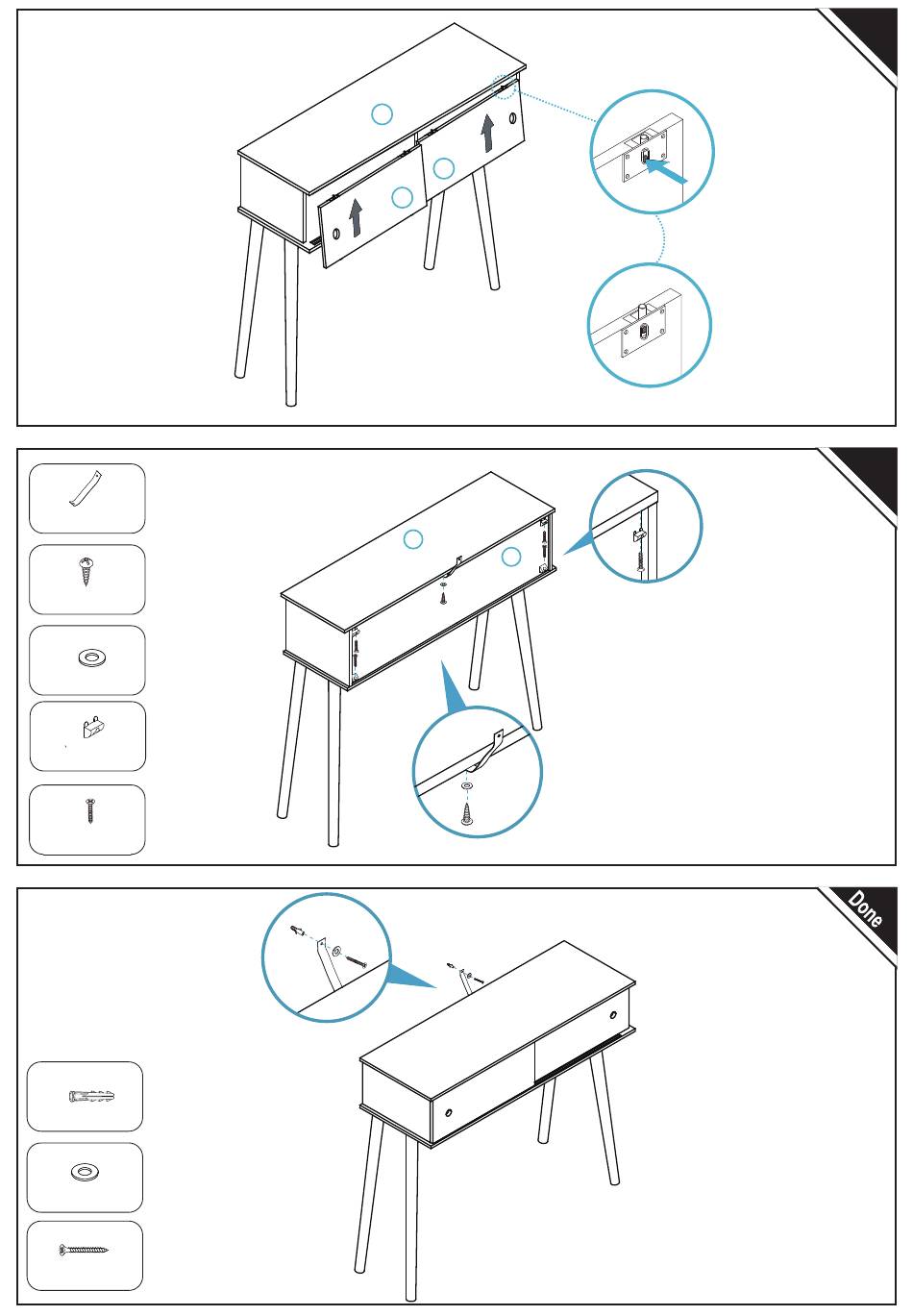 Done