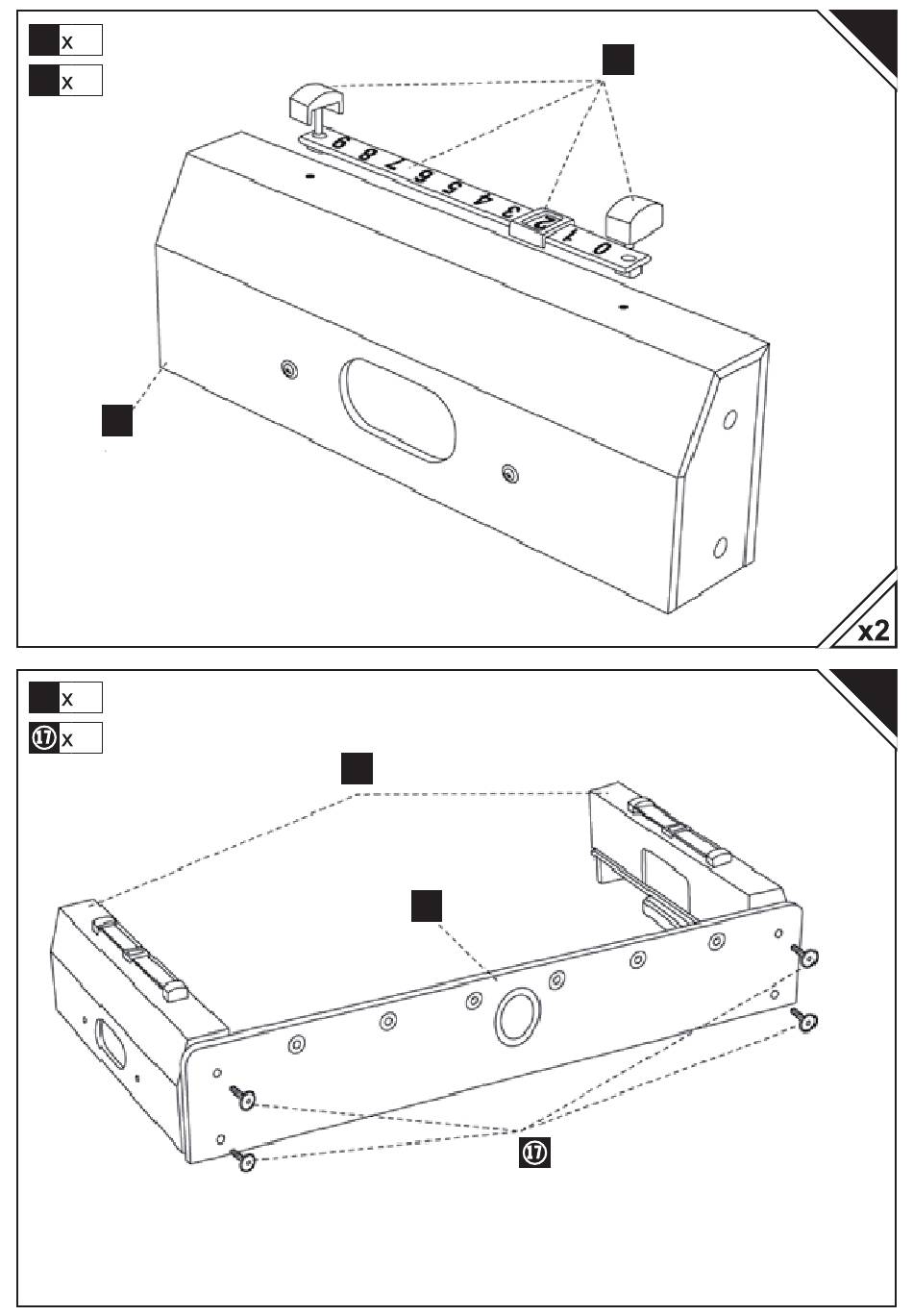 x
x

9 8 7 6 5 4 3 2 1 0

x2

x
⑰ x

⑰