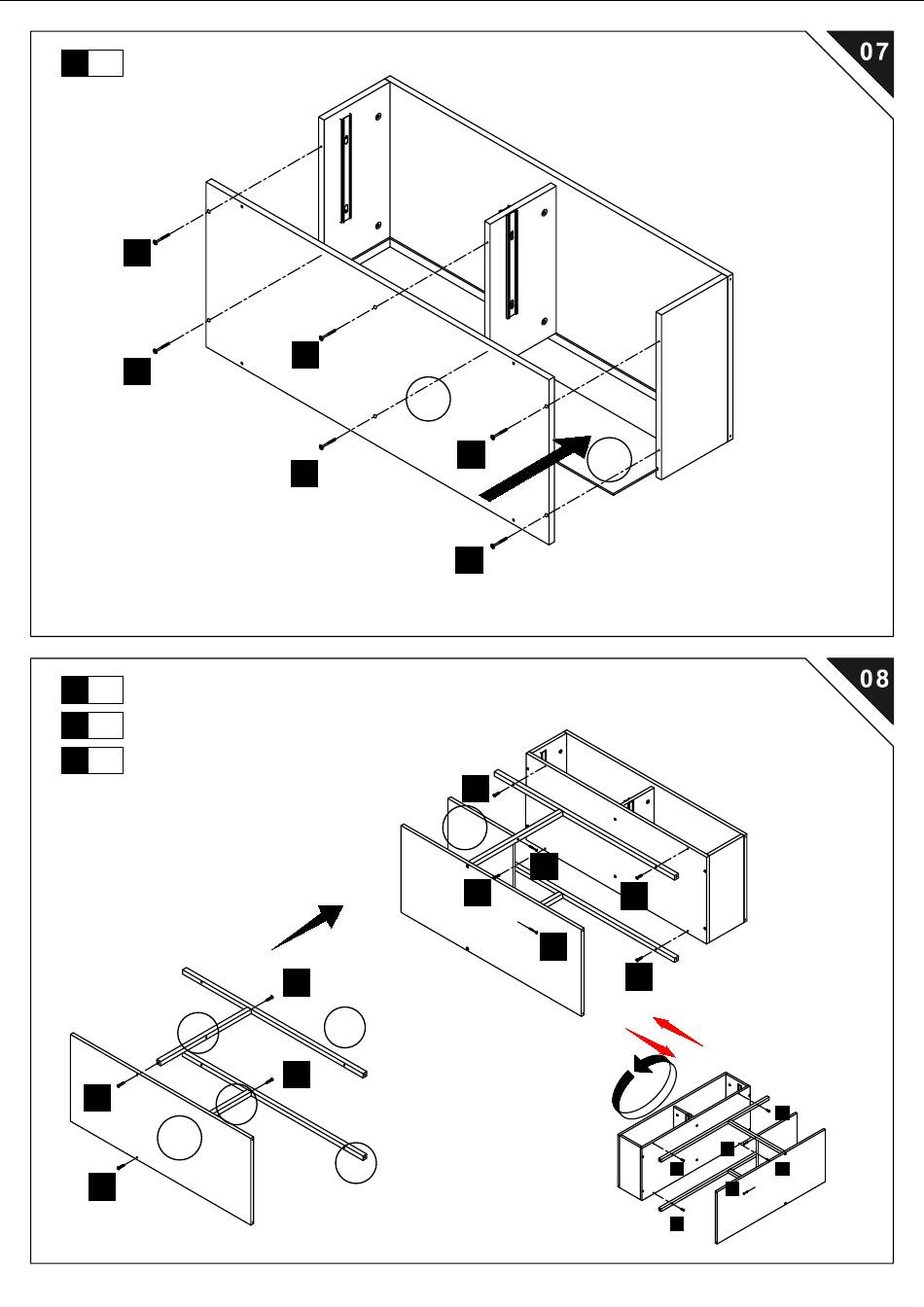 07

08