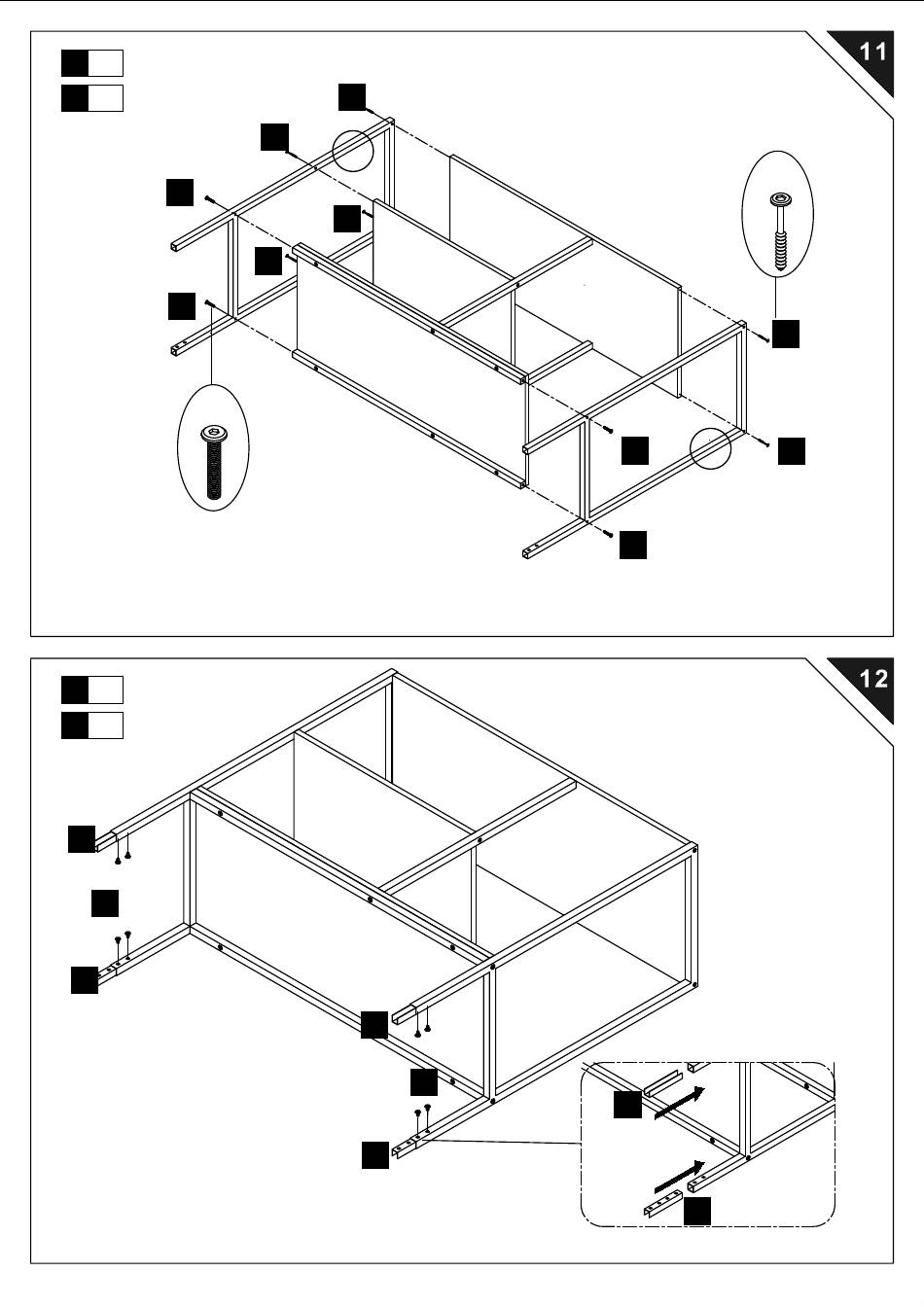 11

12