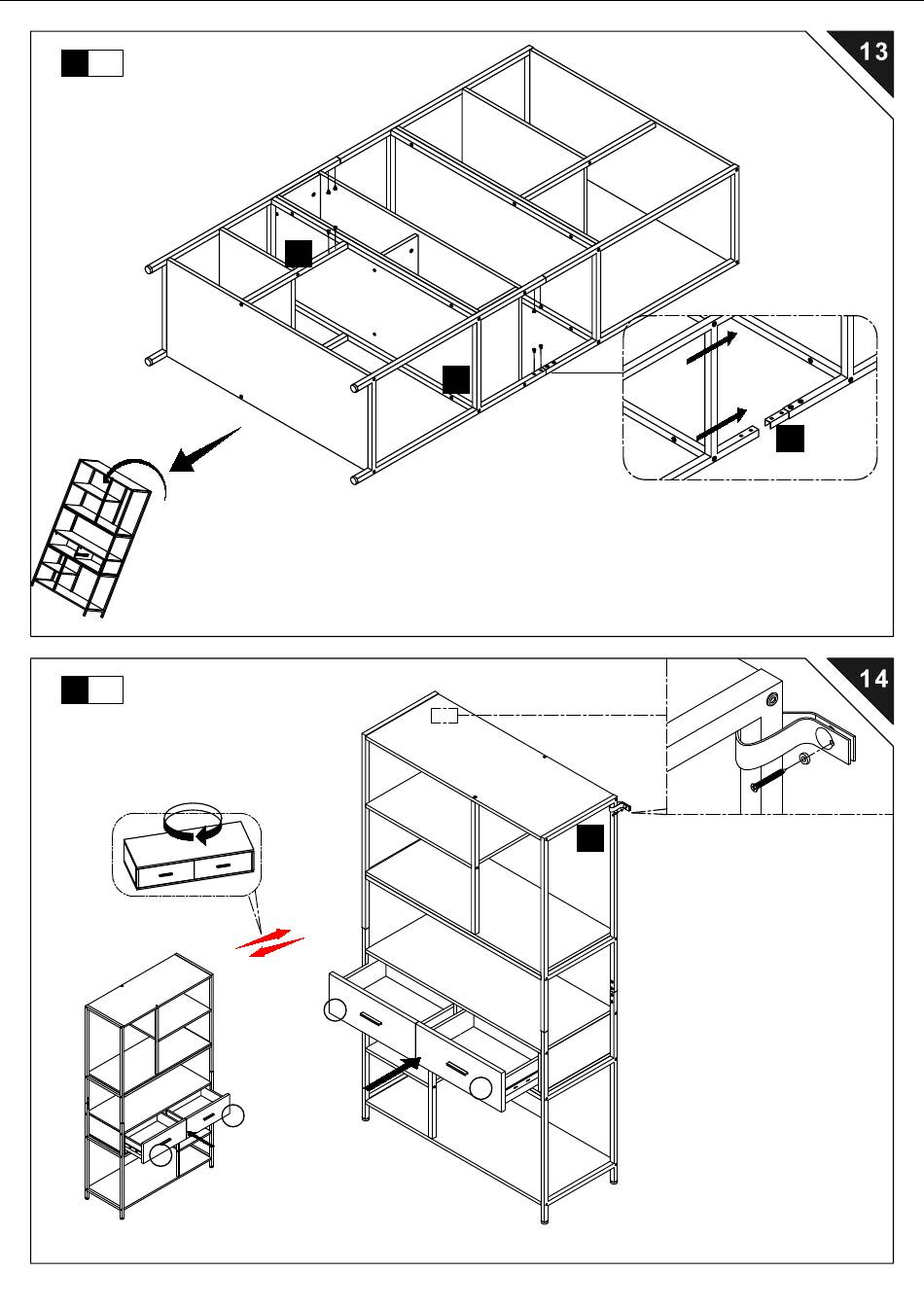 13

14