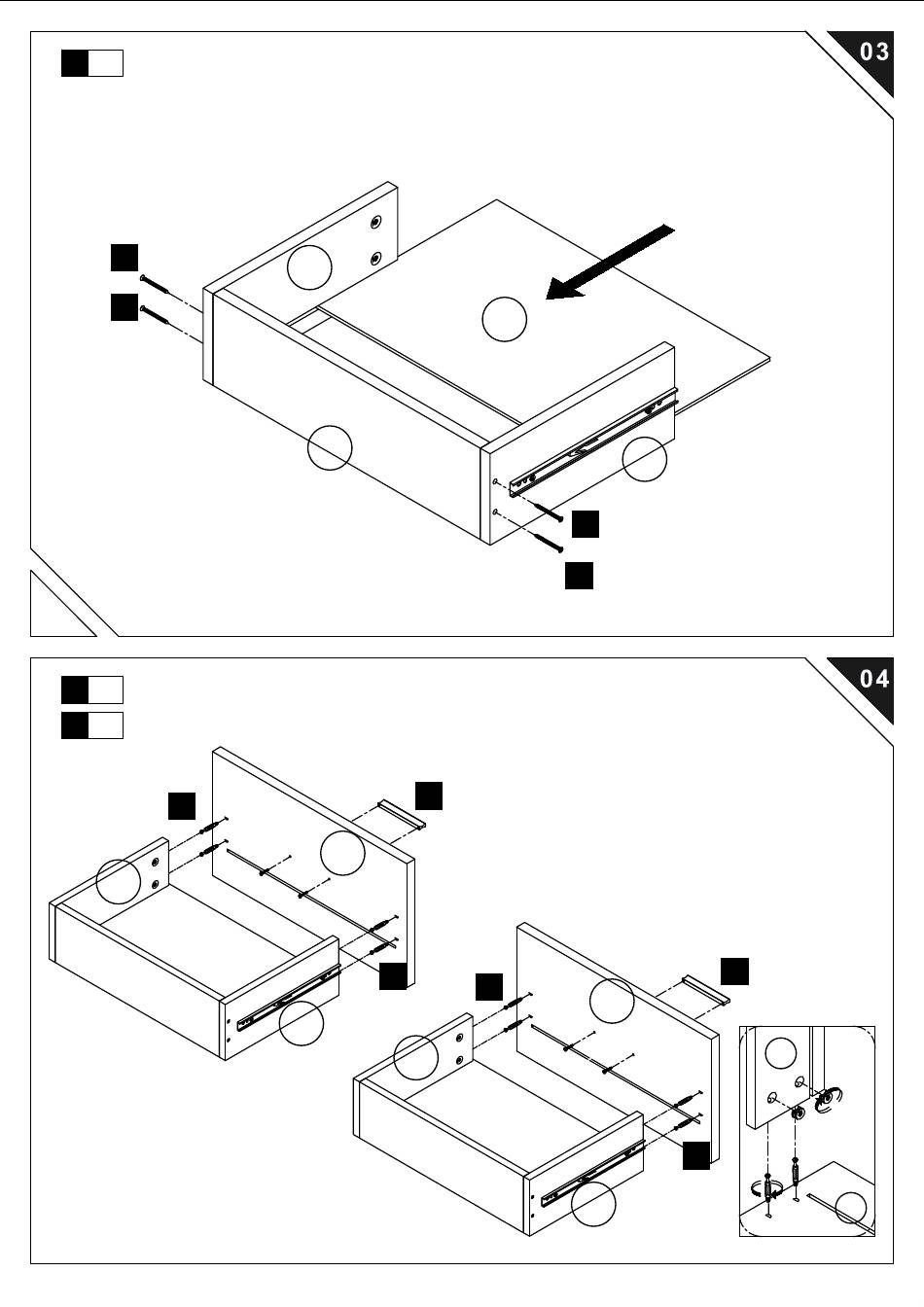 03

04