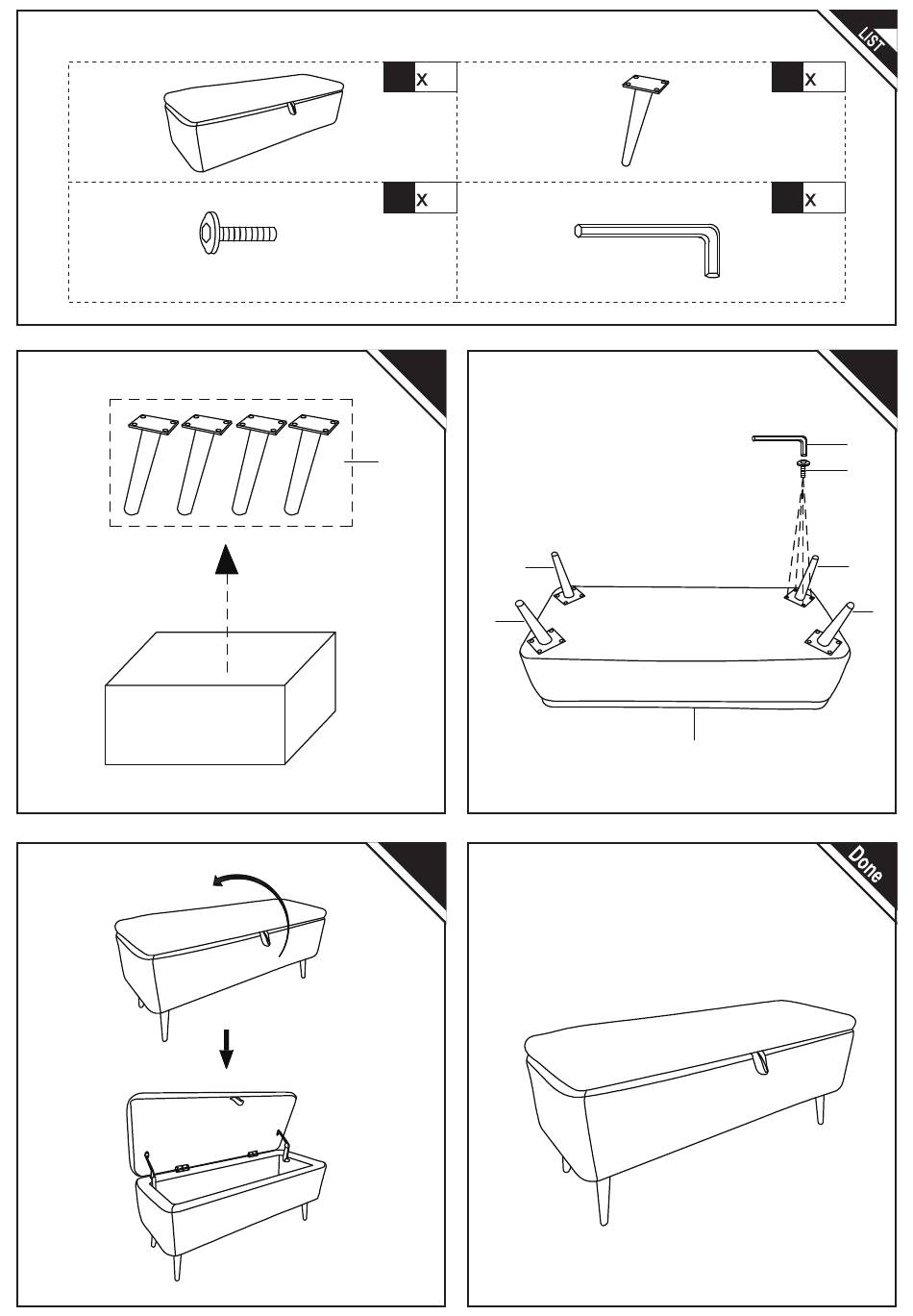 LIST

x

x

x

x

Done