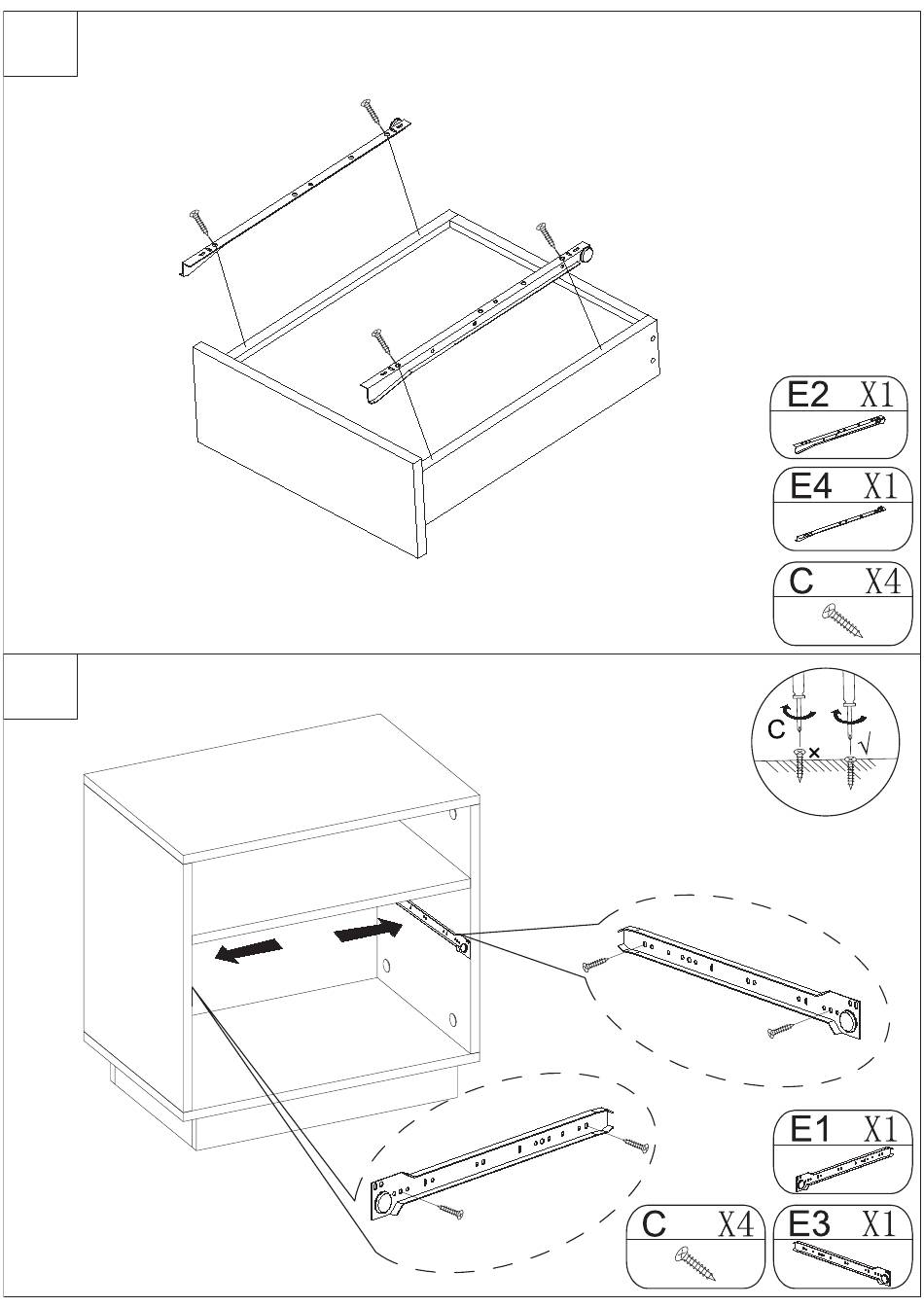 E2 X1

E4 X1

C X4

C × √

E1 X1

C X4

E3 X1