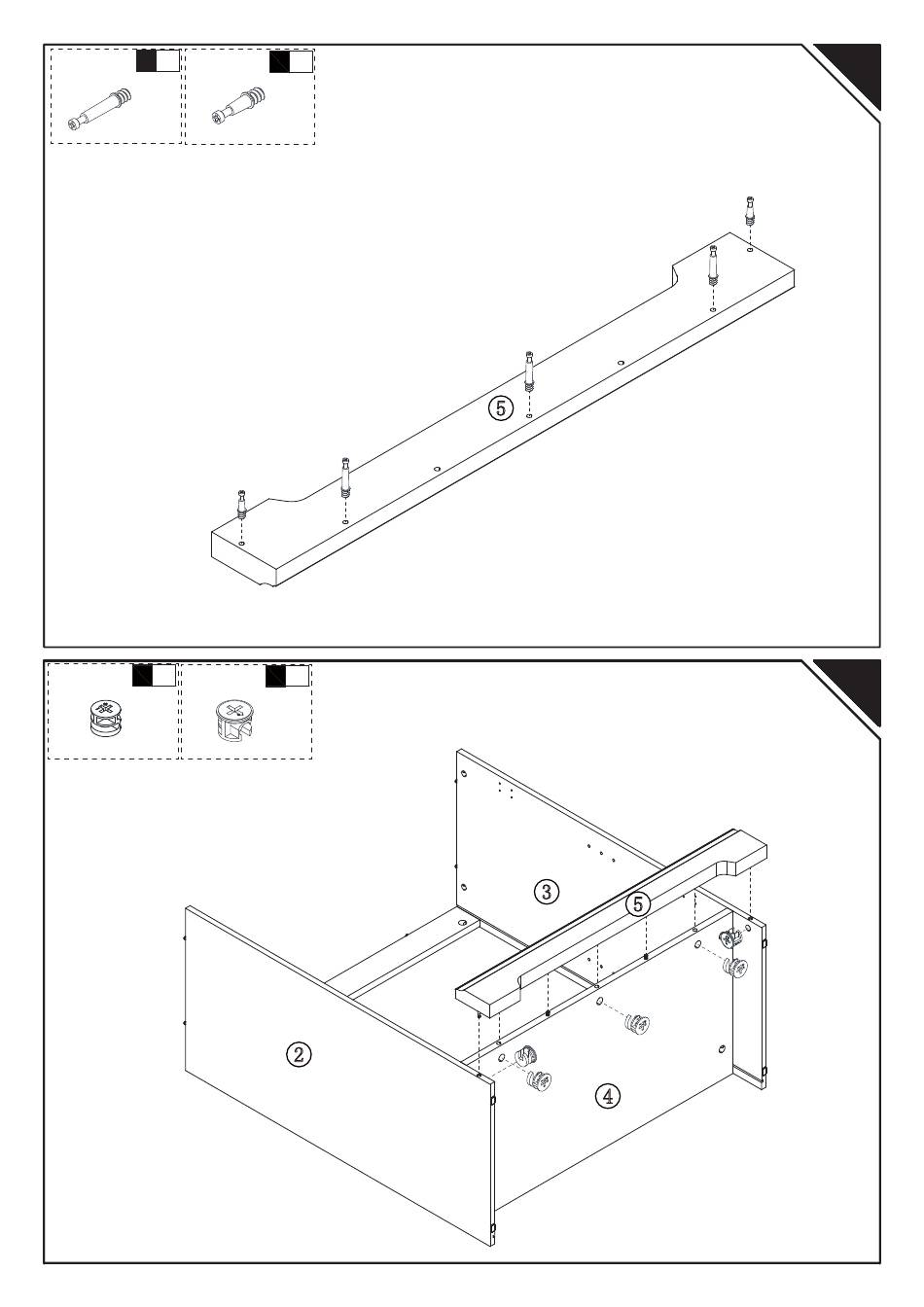 ⑤

③
⑤
②
④