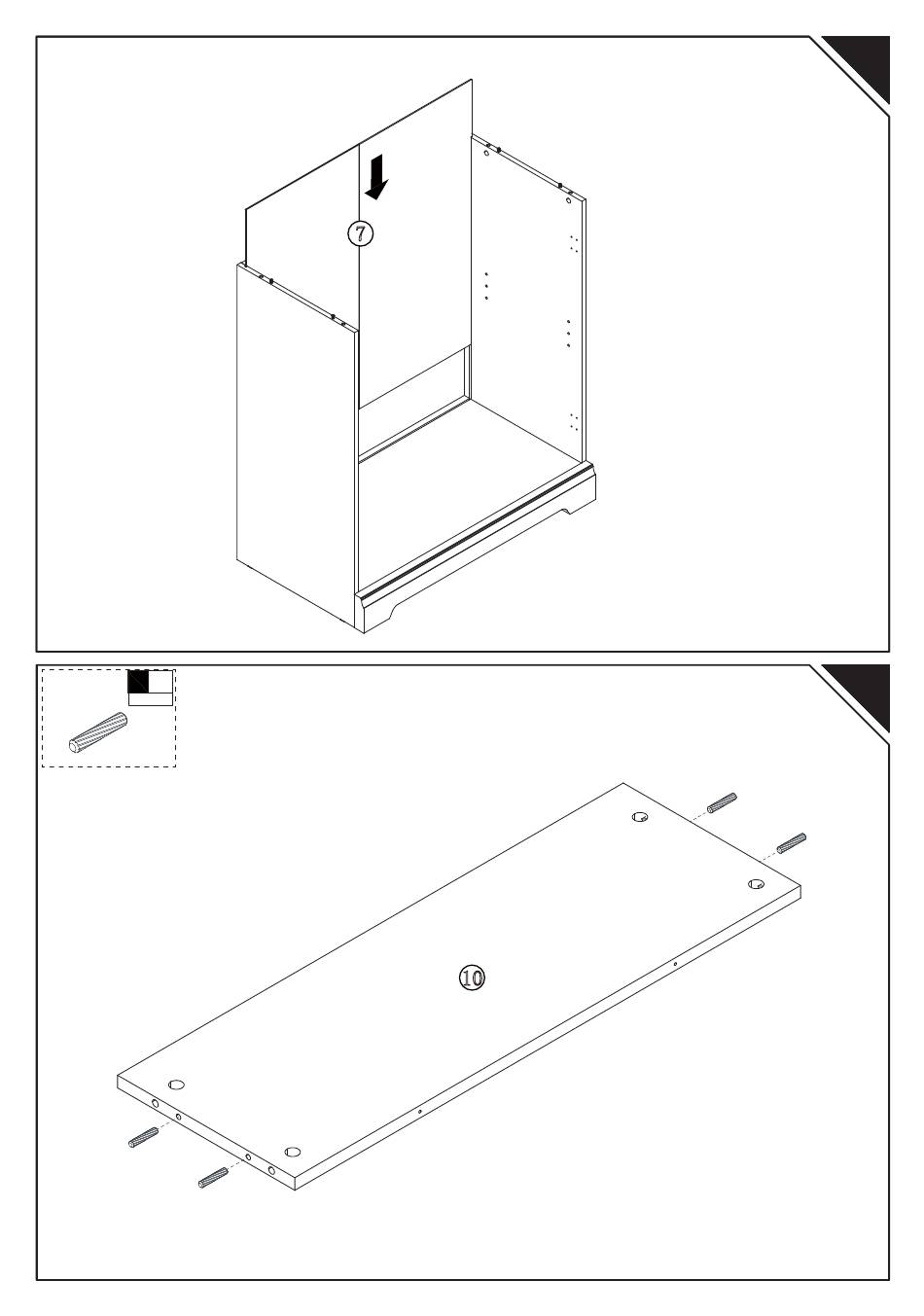 ⑦

⑩