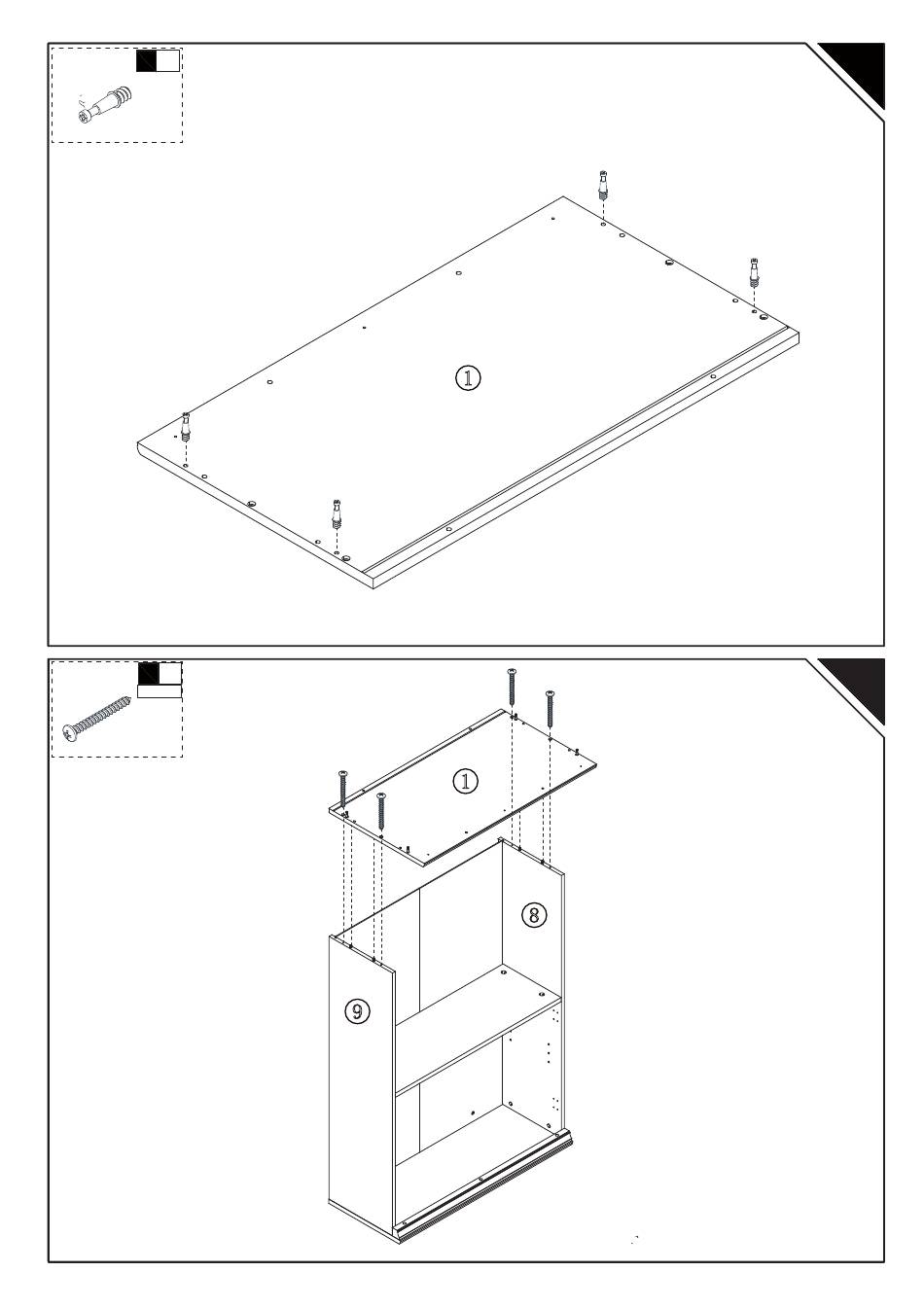 ①

①

⑧

⑨