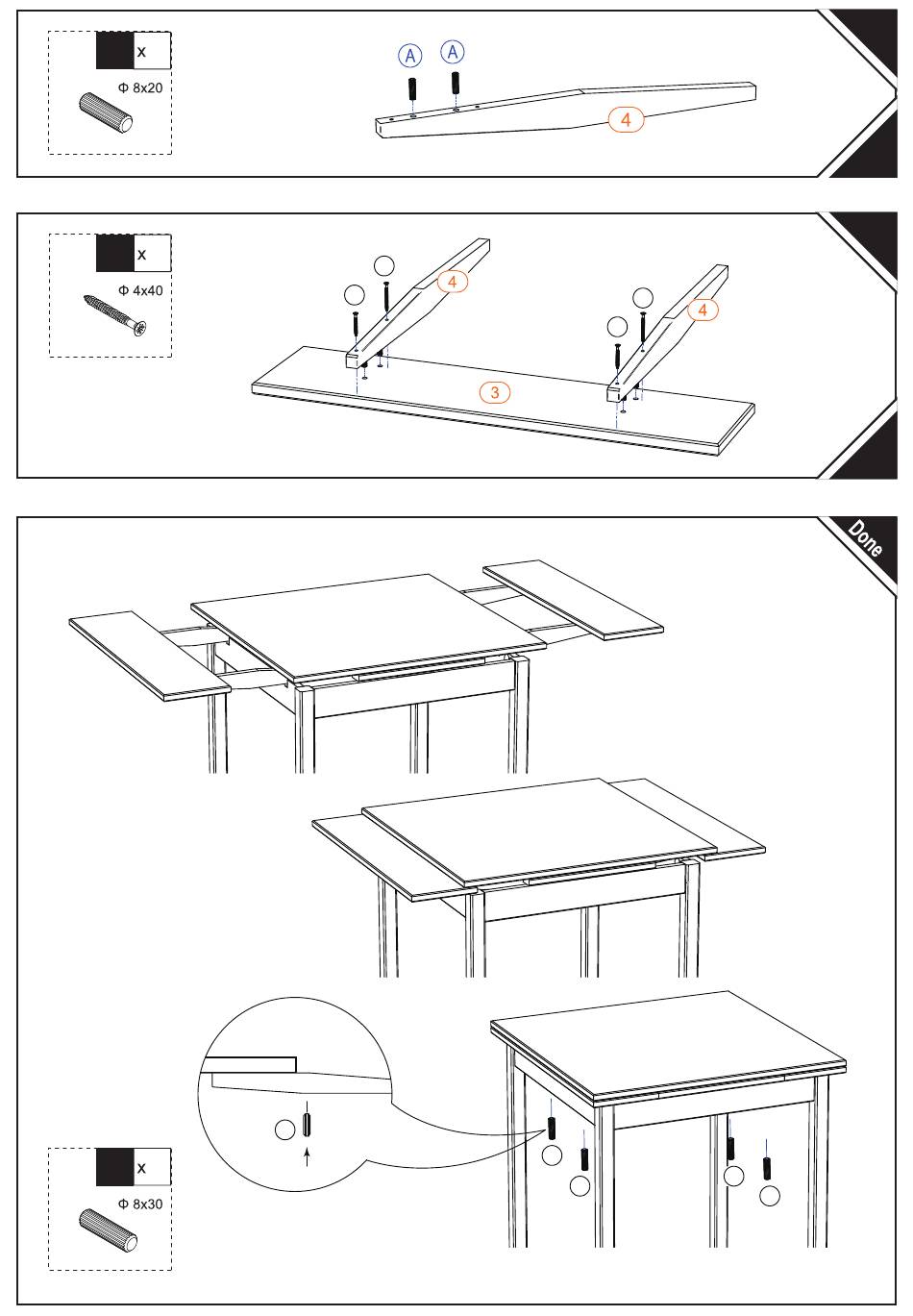 x
Φ 8x20
A
A
4

x
Φ 4x40
4
4
3

Done

x
Φ 8x30