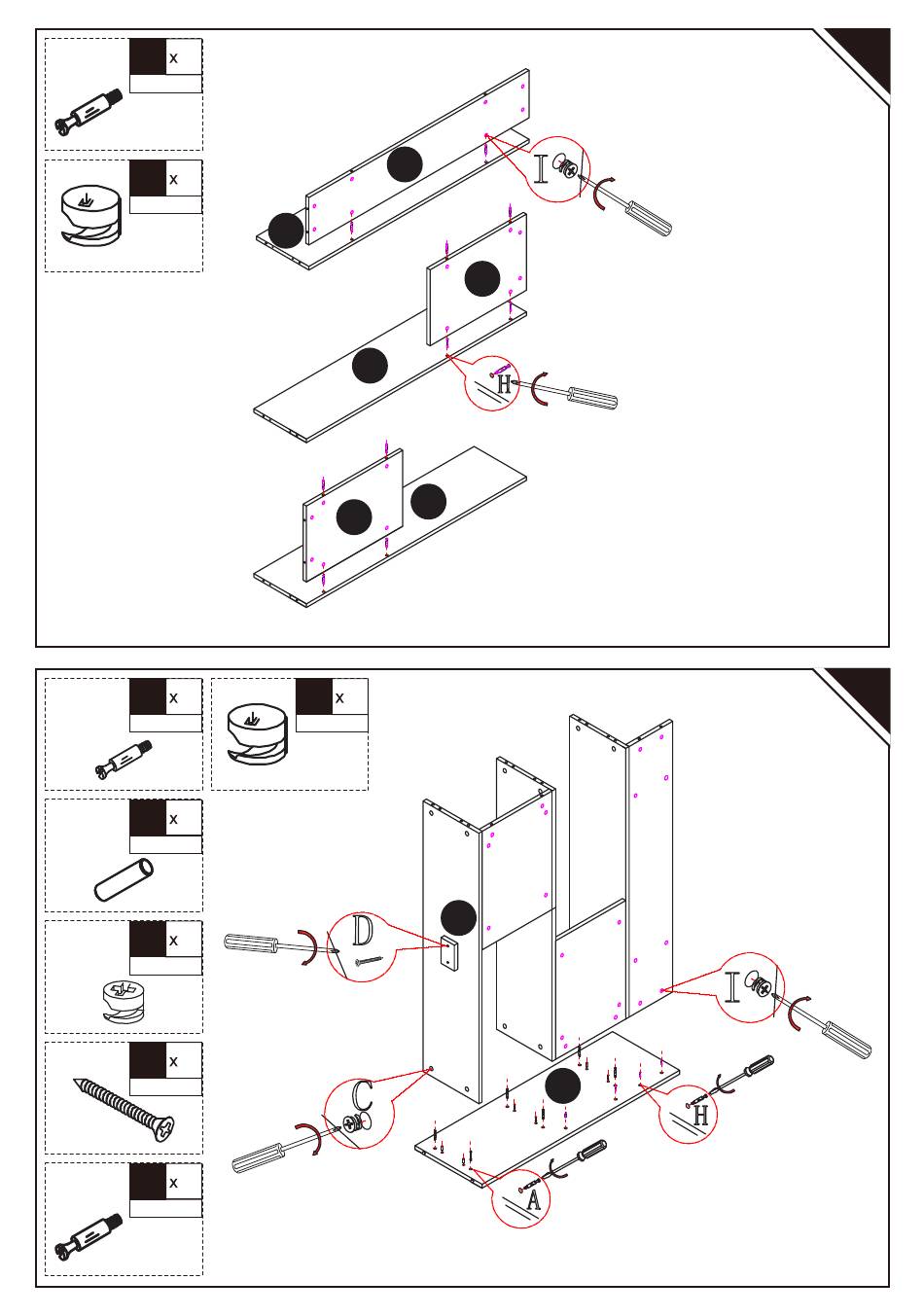 x

x

I

H

x

x

x

x

x

x

D

I

C

H

A