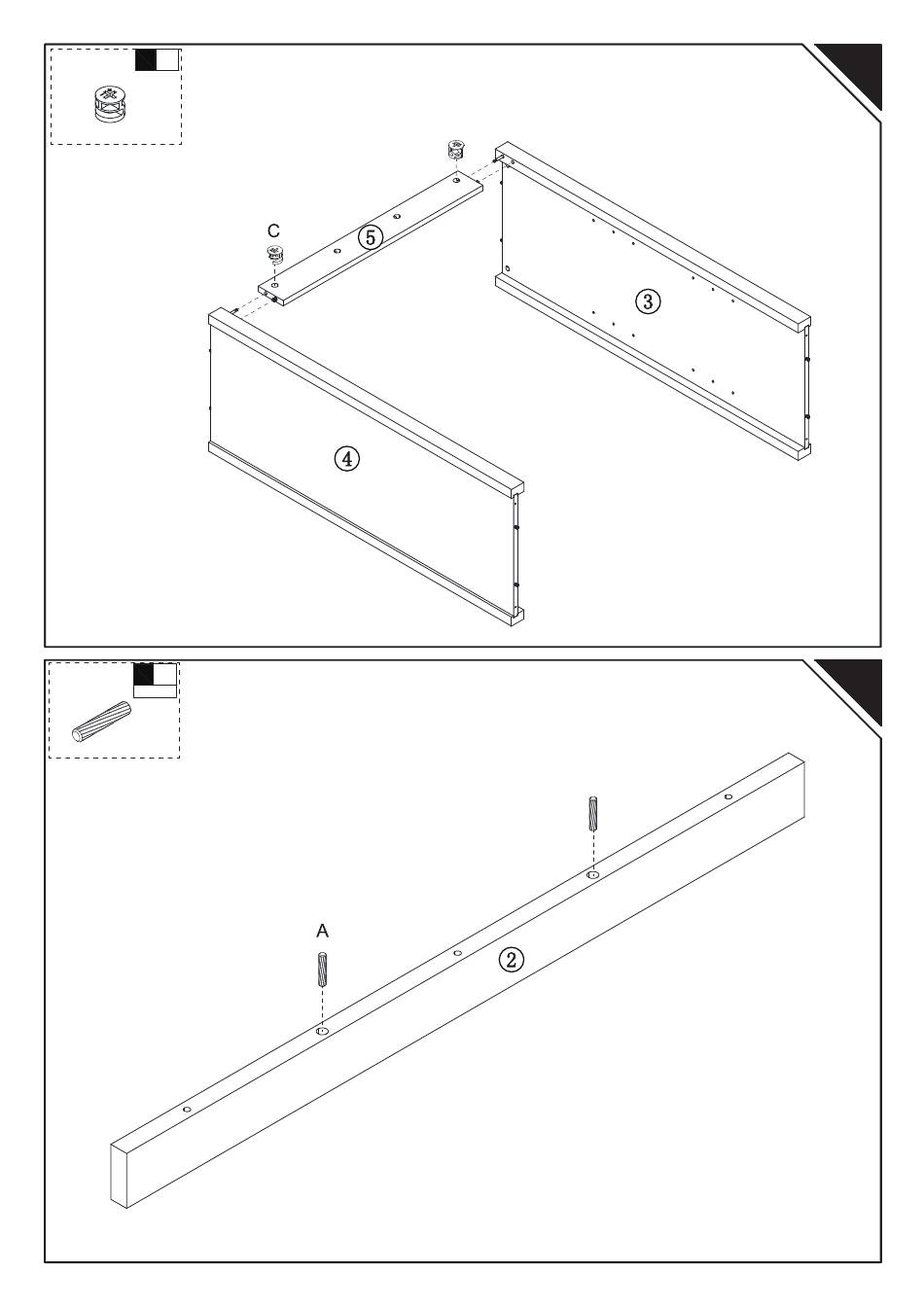 C

⑤

③

④

A

②